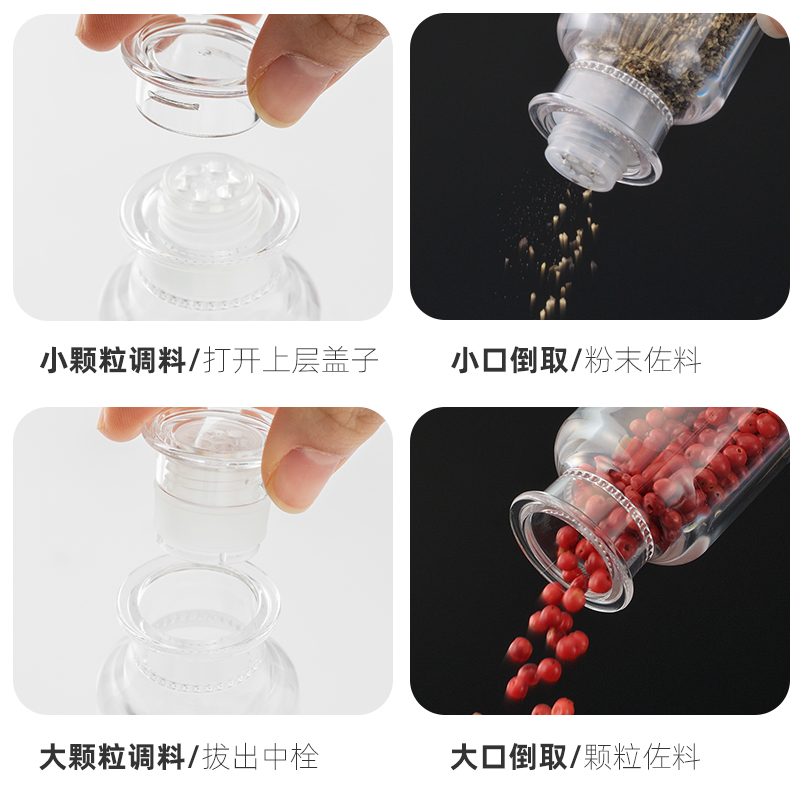 小颗粒调料/打开上层盖子

小口倒取/粉末佐料

大颗粒调料/拔出中栓

大口倒取/颗粒佐料