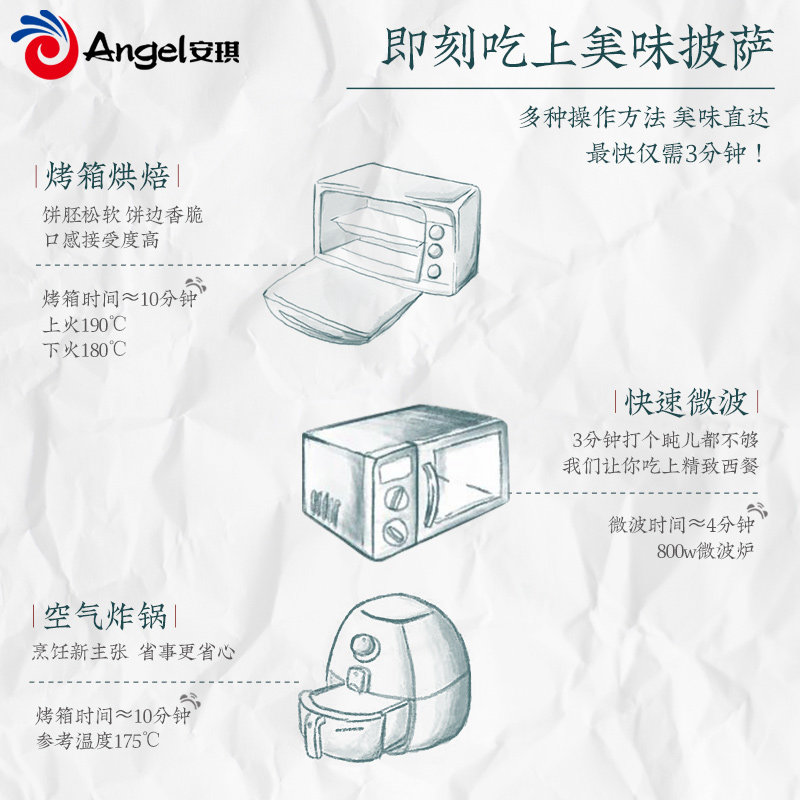 Angel安琪

即刻吃上美味披萨

多种操作方法 美味直达
最快仅需3分钟！

烤箱烘焙

饼胚松软 饼边香脆
口感接受度高

烤箱时间≈10分钟
上火190℃
下火180℃

快速微波

3分钟打个盹儿都不够
我们让你吃上精致西餐

微波时间≈4分钟
800w微波炉

空气炸锅

烹饪新主张 省事更省心

烤箱时间≈10分钟
参考温度175℃