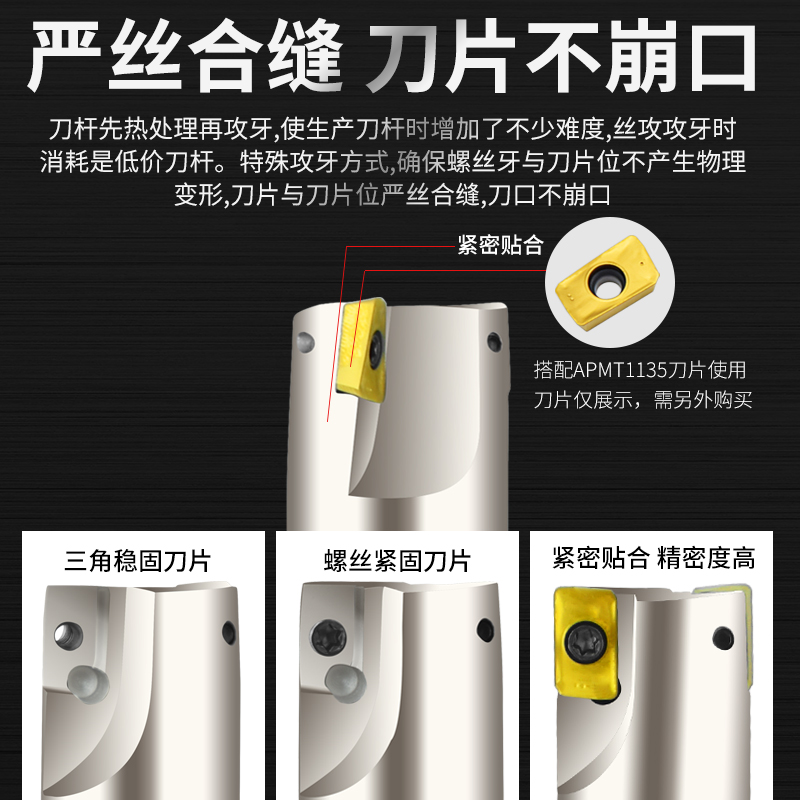 严丝合缝 刀片不崩口

刀杆先热处理再攻牙,使生产刀杆时增加了不少难度,丝攻攻牙时消耗是低价刀杆。特殊攻牙方式,确保螺丝牙与刀片位不产生物理变形,刀片与刀片位严丝合缝,刀口不崩口

紧密贴合

搭配APMT1135刀片使用
刀片仅展示，需另外购买

三角稳固刀片

螺丝紧固刀片

紧密贴合 精密度高