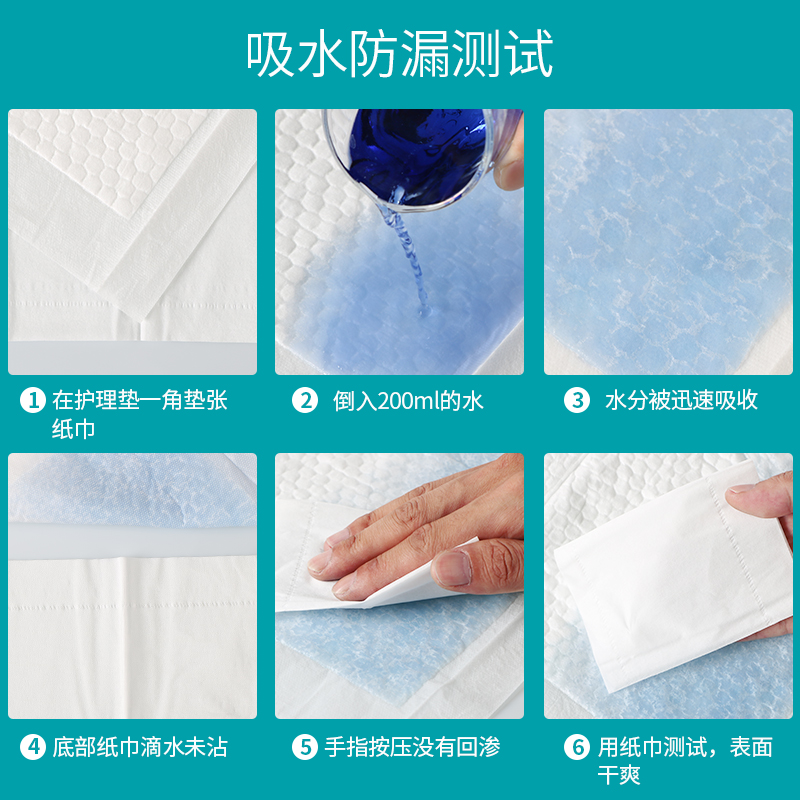 吸水防漏测试

1 在护理垫一角垫张纸巾

2 倒入200ml的水

3 水分被迅速吸收

4 底部纸巾滴水未沾

5 手指按压没有回渗

6 用纸巾测试，表面干爽