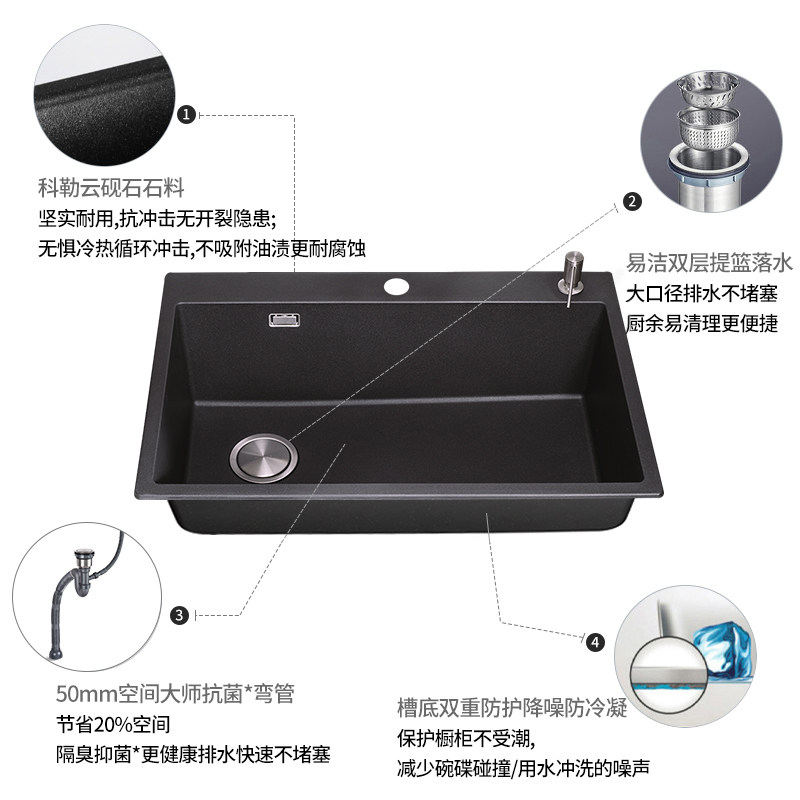 1

科勒云砚石石料
坚实耐用,抗冲击无开裂隐患;
无惧冷热循环冲击,不吸附油渍更耐腐蚀

2

易洁双层提篮落水
大口径排水不堵塞
厨余易清理更便捷

3

50mm空间大师抗菌*弯管
节省20%空间
隔臭抑菌*更健康排水快速不堵塞

4

槽底双重防护降噪防冷凝
保护橱柜不受潮,
减少碗碟碰撞/用水冲洗的噪声