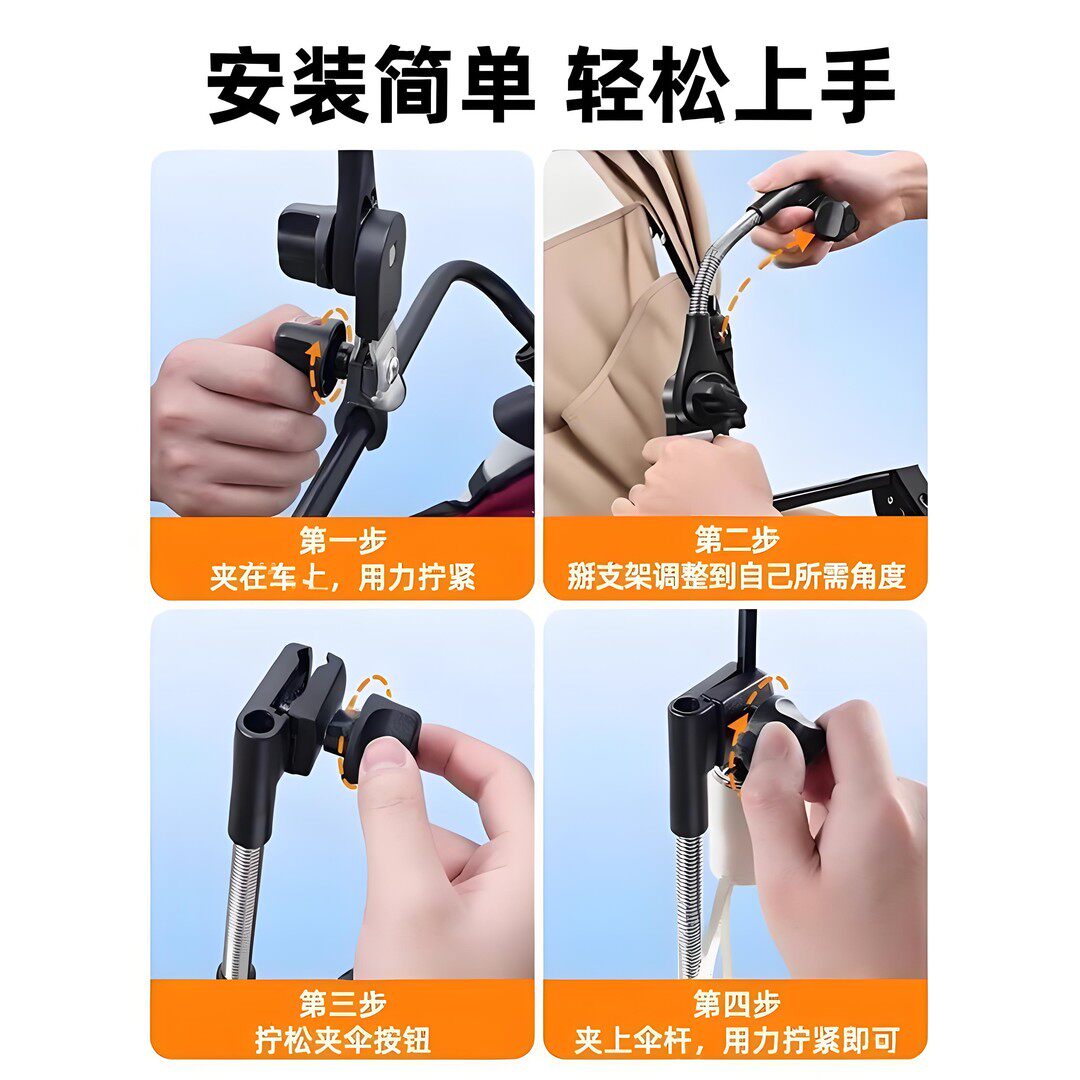 安装简单 轻松上手

第一步
夹在车上，用力拧紧

第二步
掰支架调整到自己所需角度

第三步
拧松夹伞按钮

第四步
夹上伞杆，用力拧紧即可