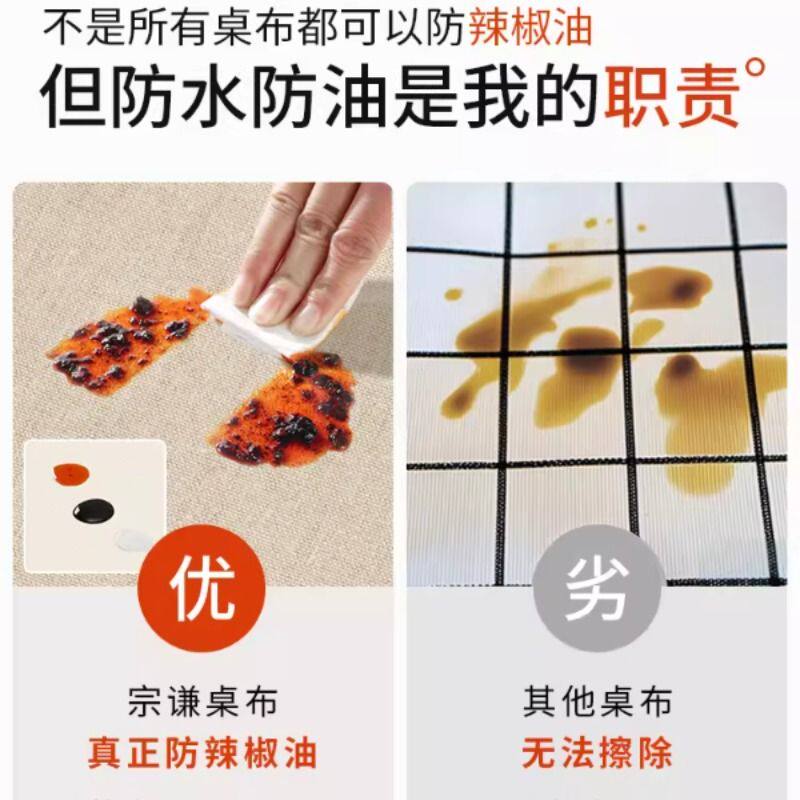 不是所有桌布都可以防辣椒油
但防水防油是我的职责°

优

宗谦桌布
真正防辣椒油

劣

其他桌布
无法擦除