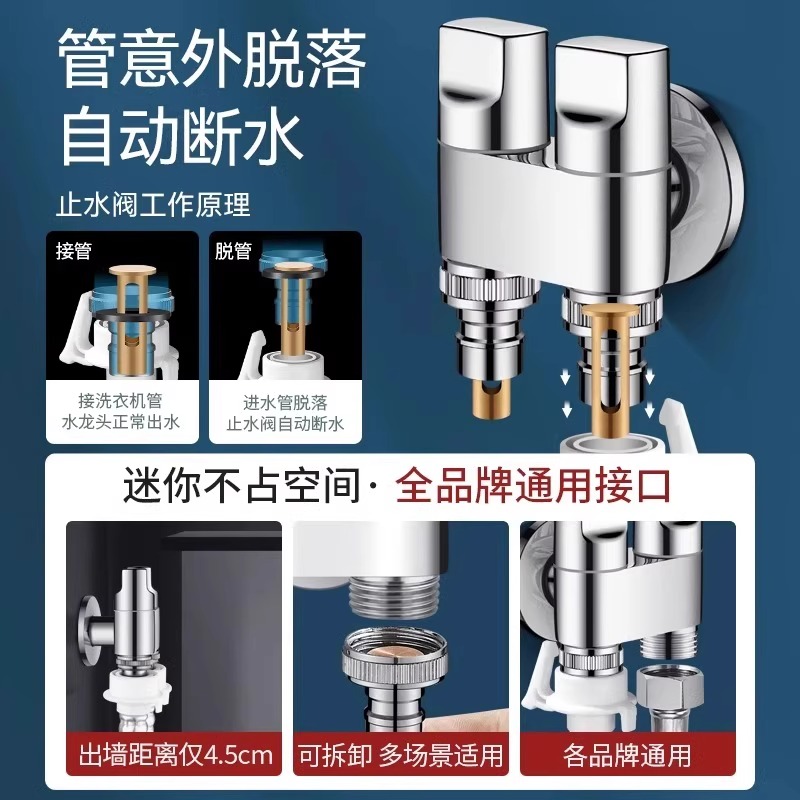 管意外脱落
自动断水

止水阀工作原理

接管

接洗衣机管
水龙头正常出水

脱管

进水管脱落
止水阀自动断水

迷你不占空间· 全品牌通用接口

出墙距离仅4.5cm

可拆卸 多场景适用

各品牌通用