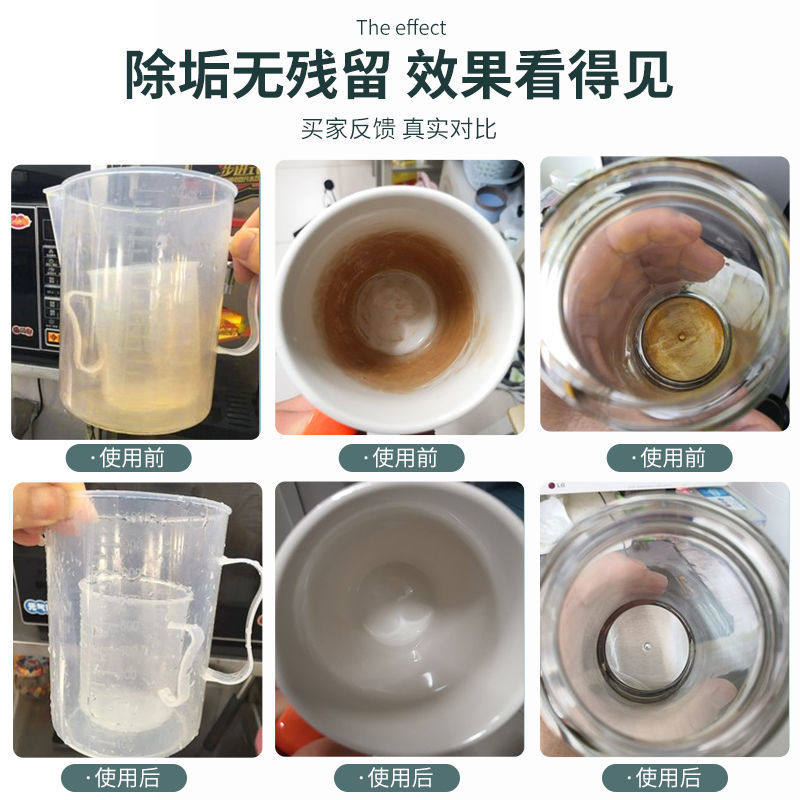 The effect

除垢无残留 效果看得见

买家反馈 真实对比

·使用前

·使用前

·使用前

·使用后

·使用后

·使用后