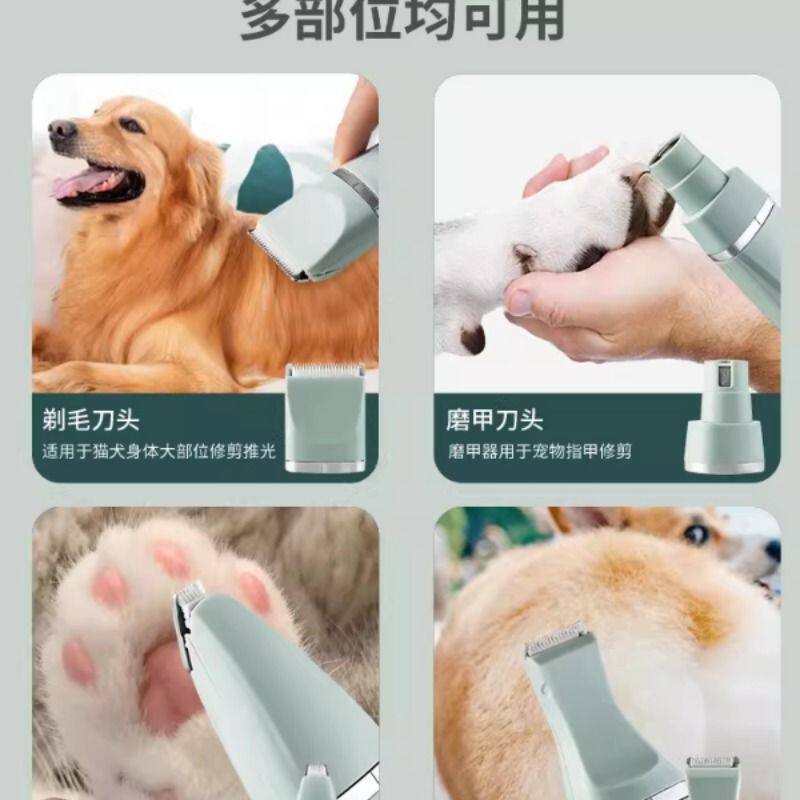 多部位均可用

剃毛刀头
适用于猫犬身体大部位修剪推光

磨甲刀头
磨甲器用于宠物指甲修剪