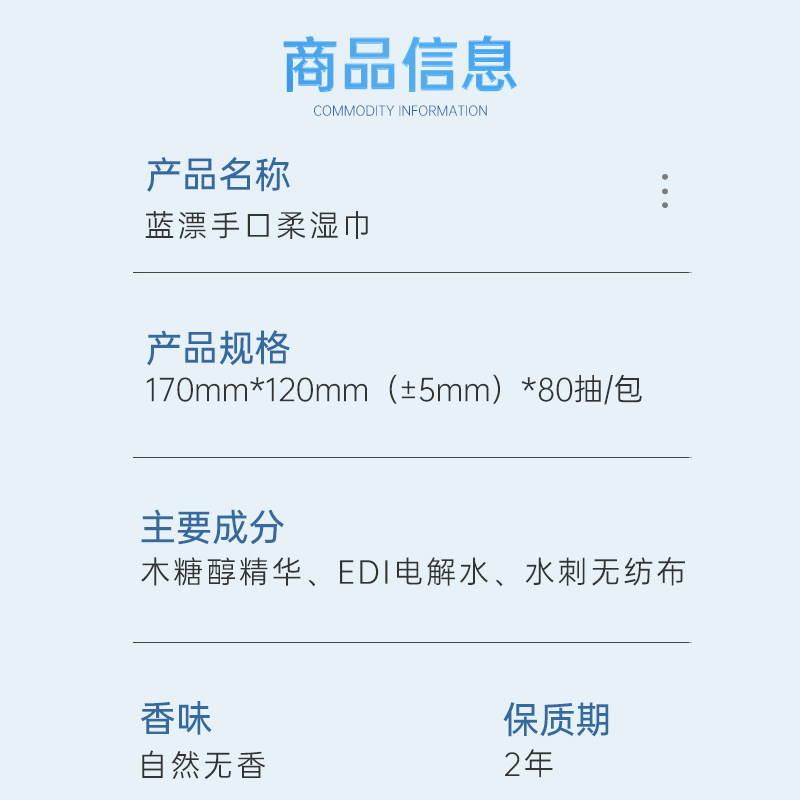 商品信息
COMMODITY INFORMATION

产品名称
蓝漂手口柔湿巾

产品规格
170mm*120mm（±5mm）*80抽/包

主要成分
木糖醇精华、EDI电解水、水刺无纺布

香味
自然无香

保质期
2年