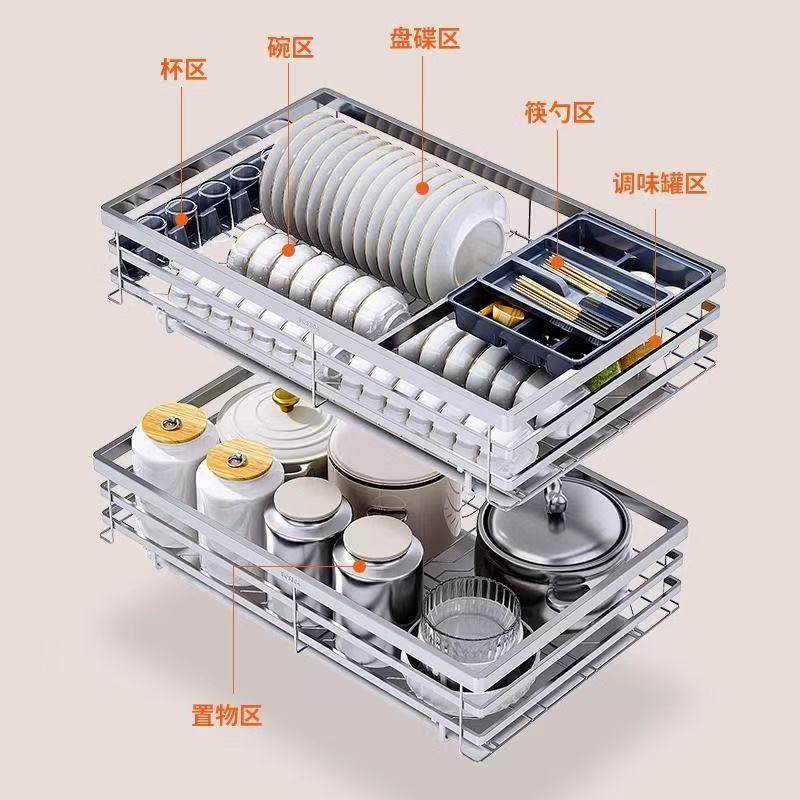 杯区

碗区

盘碟区

筷勺区

调味罐区

置物区