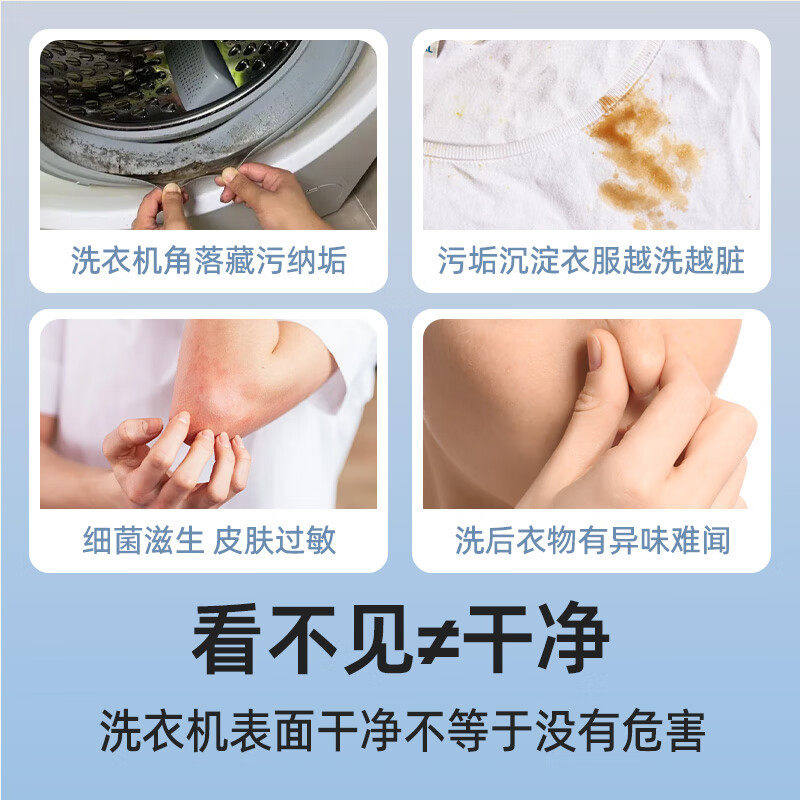 洗衣机角落藏污纳垢

污垢沉淀衣服越洗越脏

细菌滋生 皮肤过敏

洗后衣物有异味难闻

看不见≠干净

洗衣机表面干净不等于没有危害