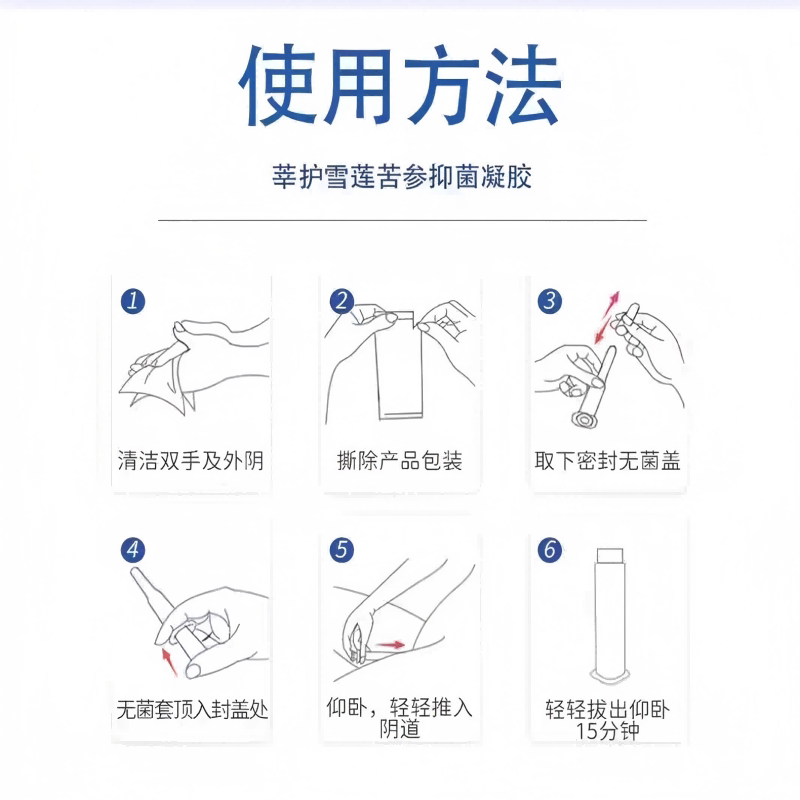 使用方法

莘护雪莲苦参抑菌凝胶

1
清洁双手及外阴

2
撕除产品包装

3
取下密封无菌盖

4
无菌套顶入封盖处

5
仰卧，轻轻推入阴道

6
轻轻拔出仰卧15分钟