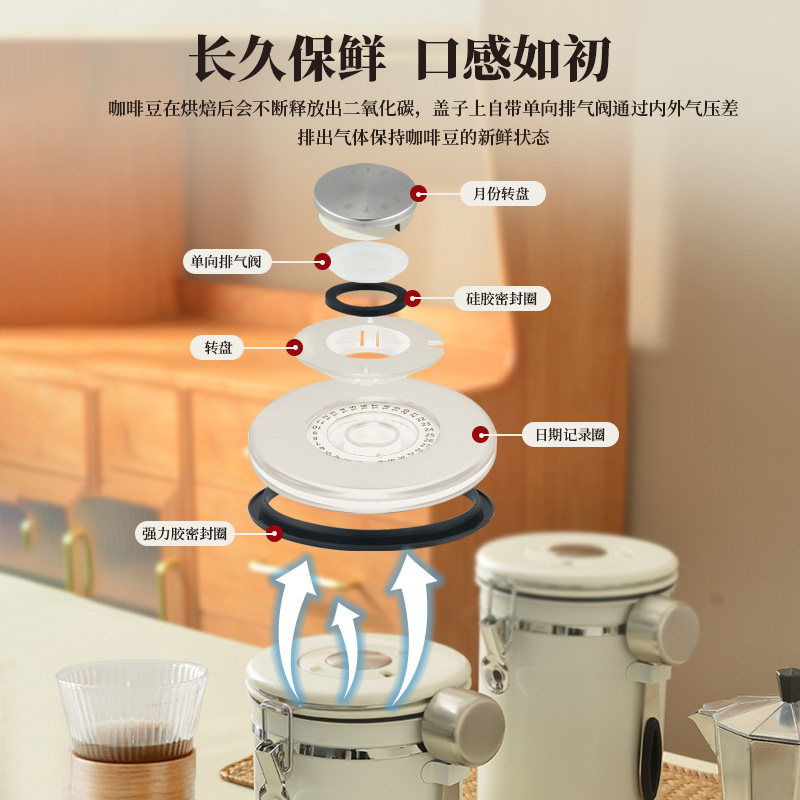 长久保鲜 口感如初

咖啡豆在烘焙后会不断释放出二氧化碳，盖子上自带单向排气阀通过内外气压差排出气体保持咖啡豆的新鲜状态

月份转盘

单向排气阀

硅胶密封圈

转盘

日期记录圈

强力胶密封圈