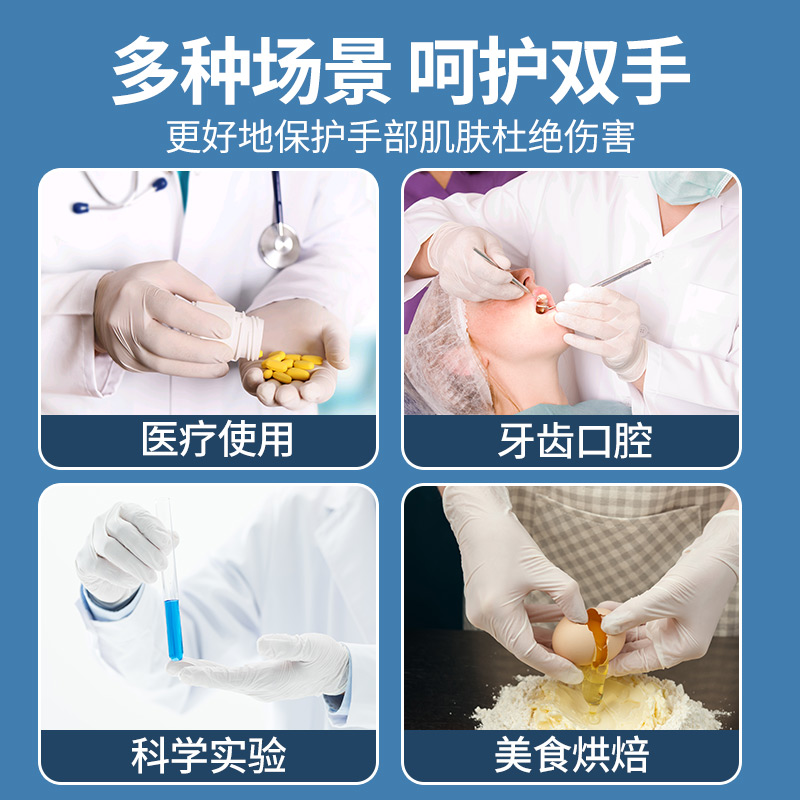 多种场景 呵护双手
更好地保护手部肌肤杜绝伤害

医疗使用

牙齿口腔

科学实验

美食烘焙