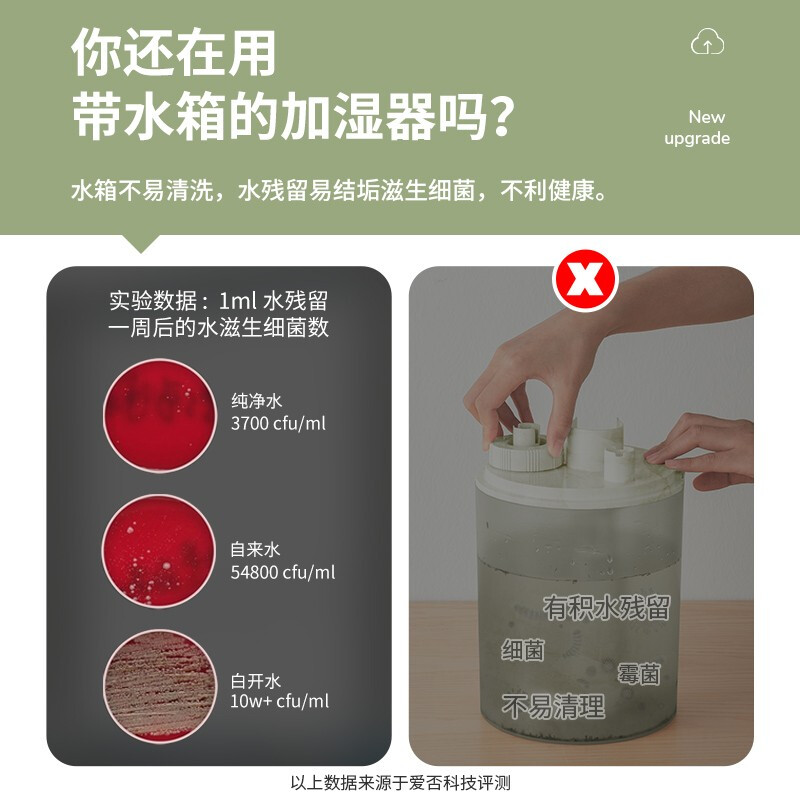 你还在用
带水箱的加湿器吗？

New
upgrade

水箱不易清洗，水残留易结垢滋生细菌，不利健康。

实验数据：1ml 水残留
一周后的水滋生细菌数

纯净水
3700 cfu/ml

自来水
54800 cfu/ml

白开水
10w+ cfu/ml

有积水残留
细菌
霉菌
不易清理

以上数据来源于爱否科技评测