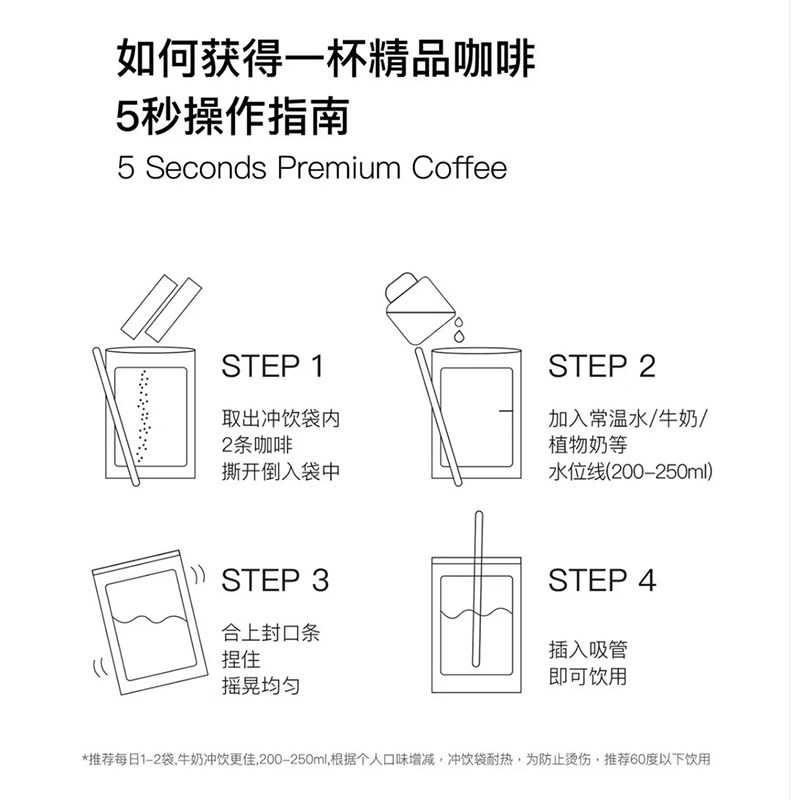 如何获得一杯精品咖啡
5秒操作指南
5 Seconds Premium Coffee

STEP 1
取出冲饮袋内
2条咖啡
撕开倒入袋中

STEP 2
加入常温水/牛奶/
植物奶等
水位线(200-250ml)

STEP 3
合上封口条
捏住
摇晃均匀

STEP 4
插入吸管
即可饮用

*推荐每日1-2袋,牛奶冲饮更佳,200-250ml,根据个人口味增减，冲饮袋耐热，为防止烫伤，推荐60度以下饮用