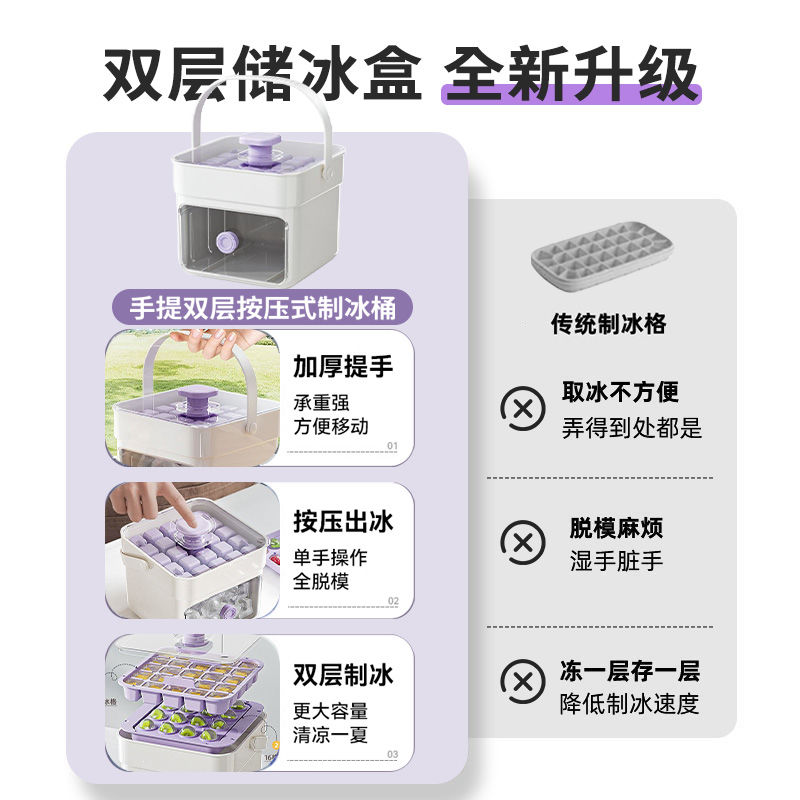 双层储冰盒 全新升级

手提双层按压式制冰桶

加厚提手
承重强
方便移动
01

按压出冰
单手操作
全脱模
02

双层制冰
更大容量
清凉一夏
03

传统制冰格

取冰不方便
弄得到处都是

脱模麻烦
湿手脏手

冻一层存一层
降低制冰速度