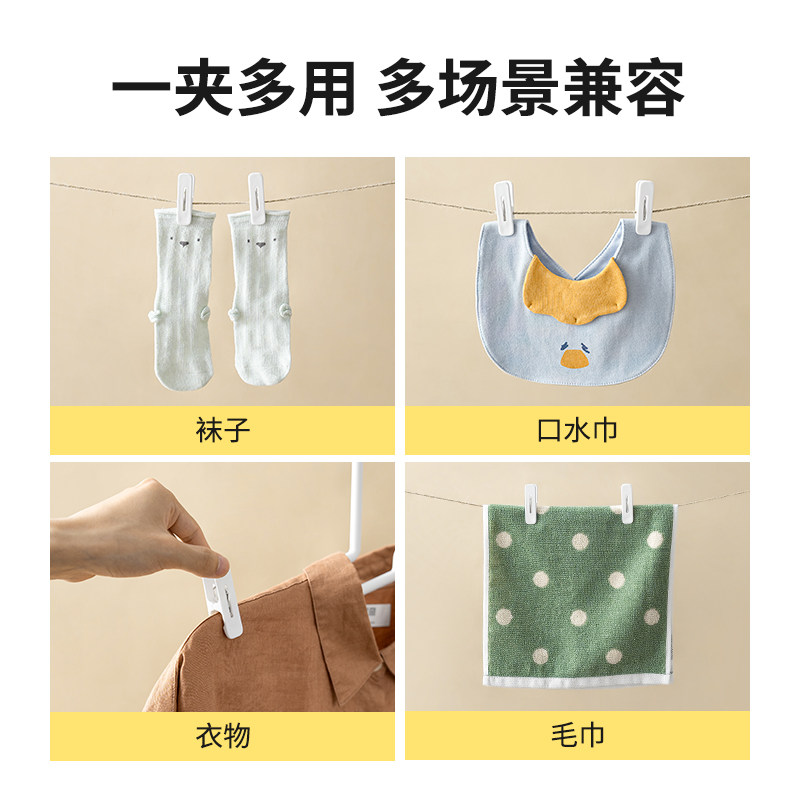 一夹多用 多场景兼容

袜子

口水巾

衣物

毛巾