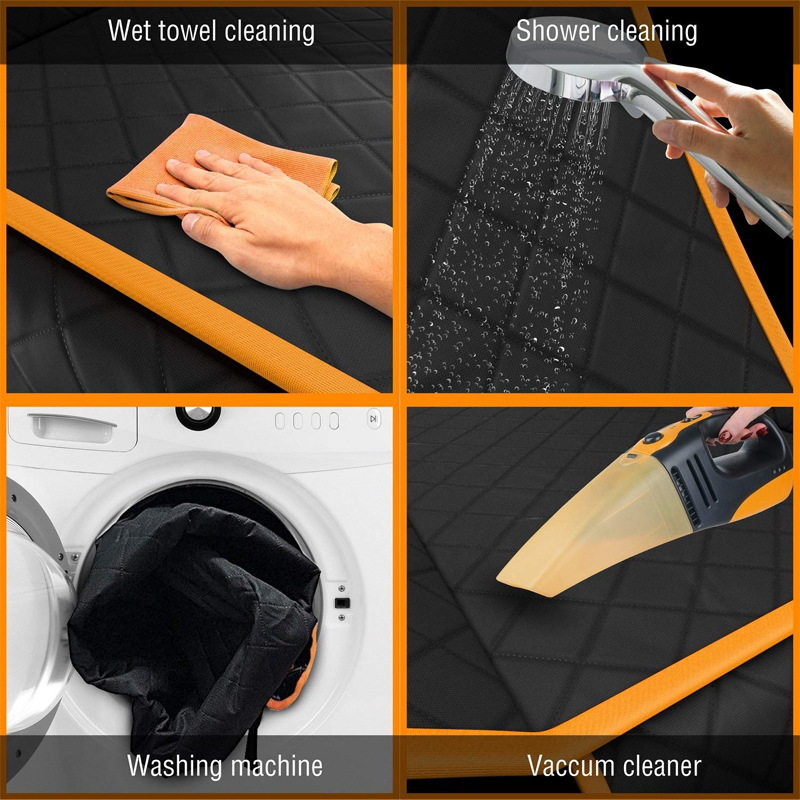 Wet towel cleaning

Shower cleaning

Washing machine

Vaccum cleaner