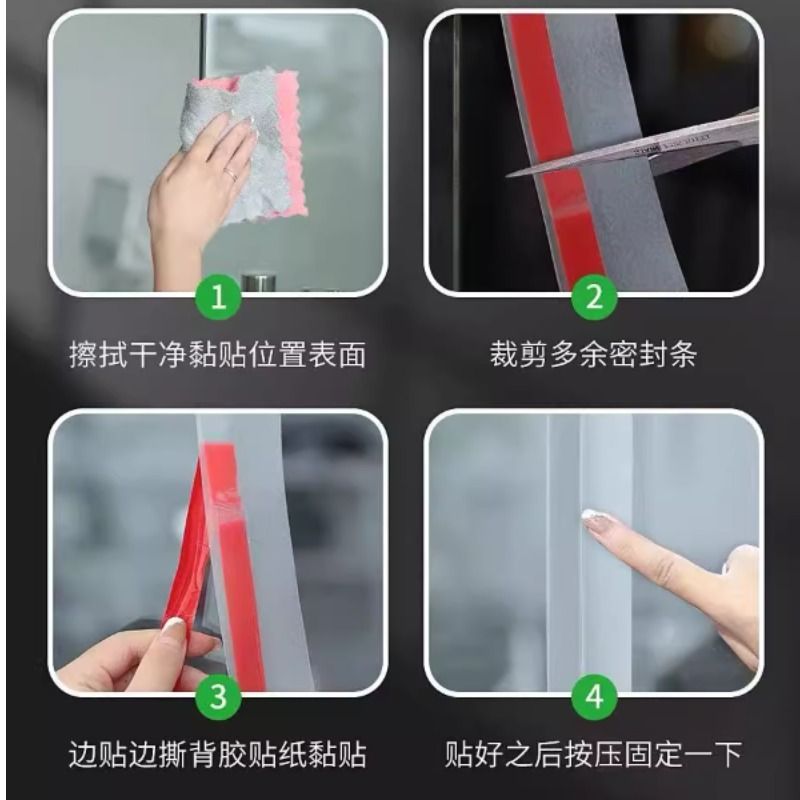 1
擦拭干净黏贴位置表面

2
裁剪多余密封条

3
边贴边撕背胶贴纸黏贴

4
贴好之后按压固定一下