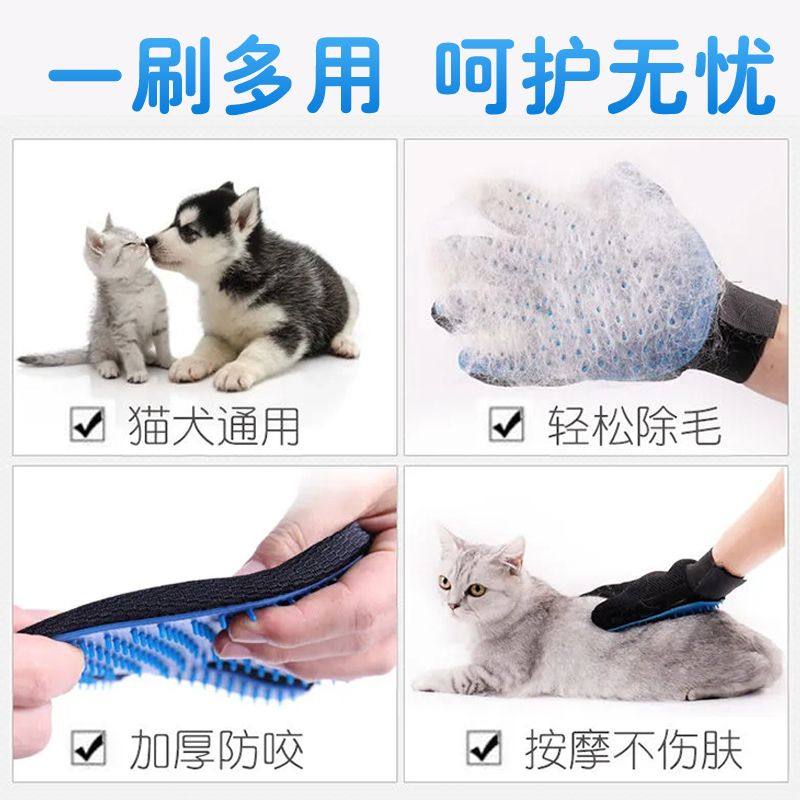 一刷多用 呵护无忧

☑ 猫犬通用

☑ 轻松除毛

☑ 加厚防咬

☑ 按摩不伤肤