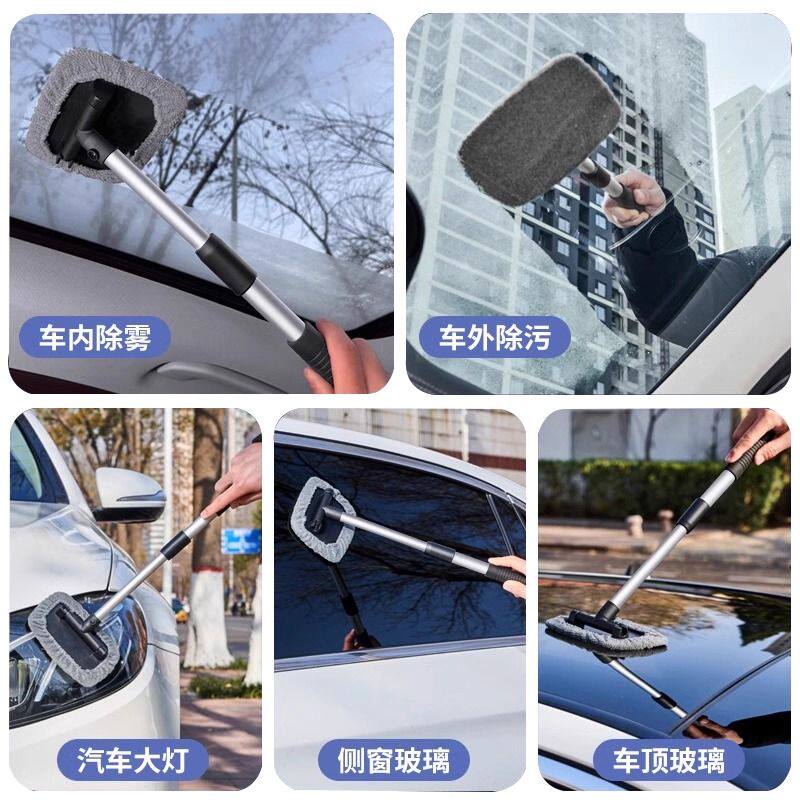 车内除雾

车外除污

汽车大灯

侧窗玻璃

车顶玻璃