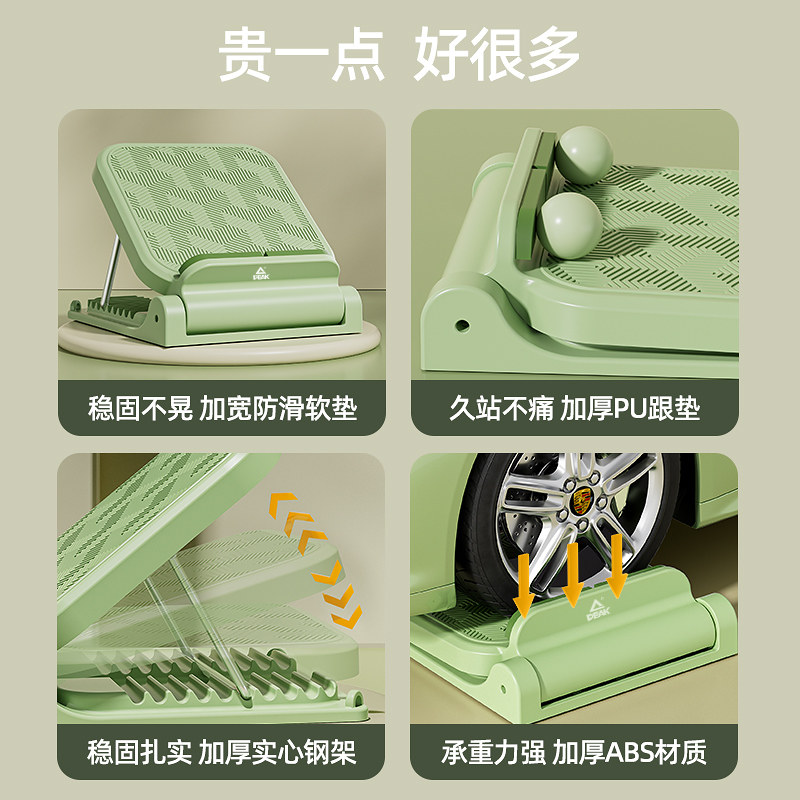 贵一点 好很多

PEAK

稳固不晃 加宽防滑软垫

久站不痛 加厚PU跟垫

稳固扎实 加厚实心钢架

PEAK

承重力强 加厚ABS材质