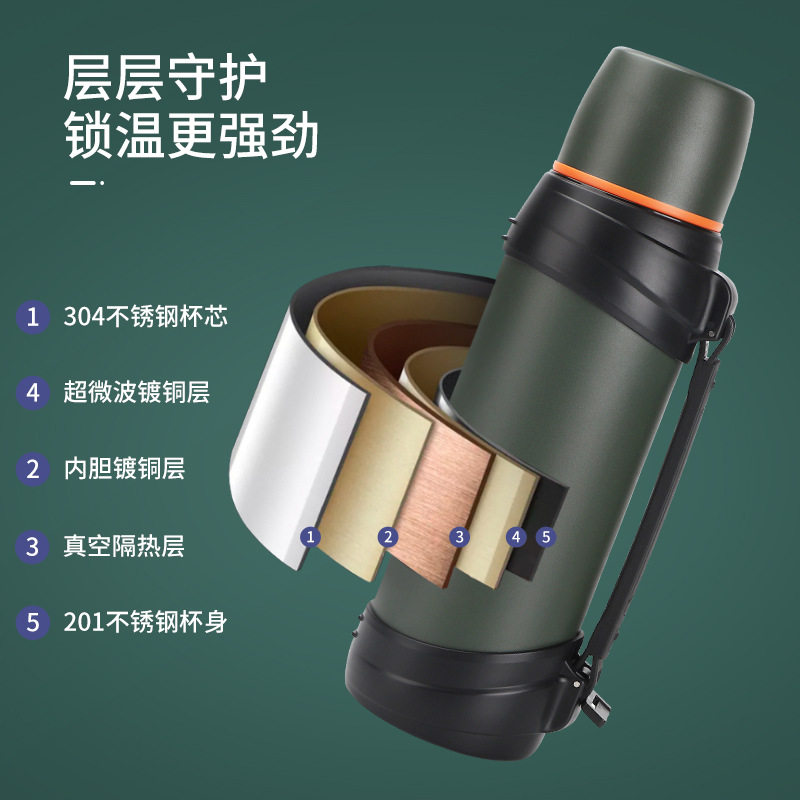 层层守护
锁温更强劲

1 304不锈钢杯芯

4 超微波镀铜层

2 内胆镀铜层

3 真空隔热层

5 201不锈钢杯身

1 2 3 4 5