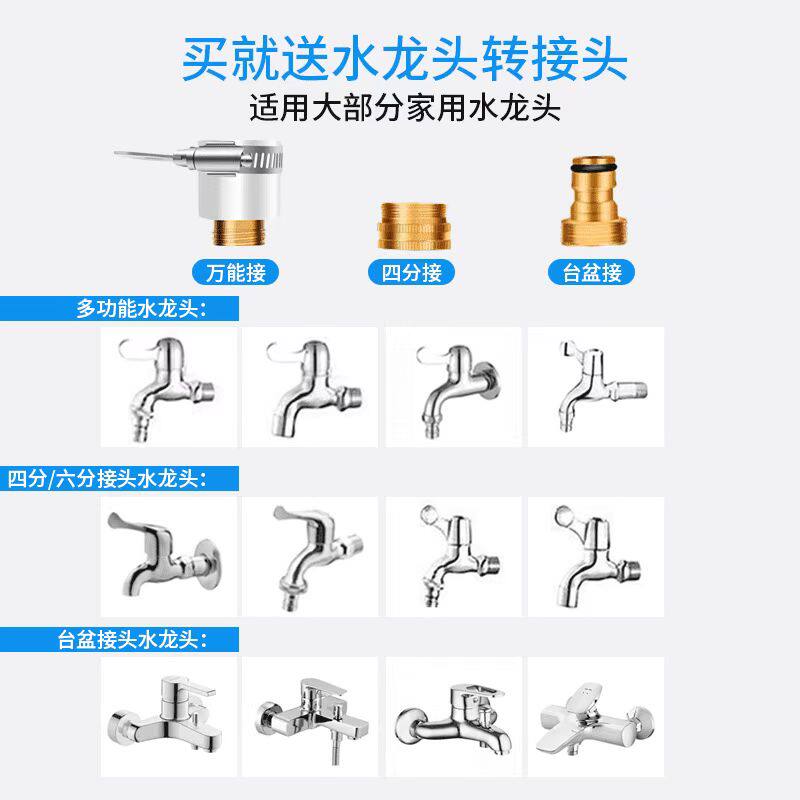 买就送水龙头转接头
适用大部分家用水龙头

万能接
四分接
台盆接

多功能水龙头：

四分/六分接头水龙头：

台盆接头水龙头：