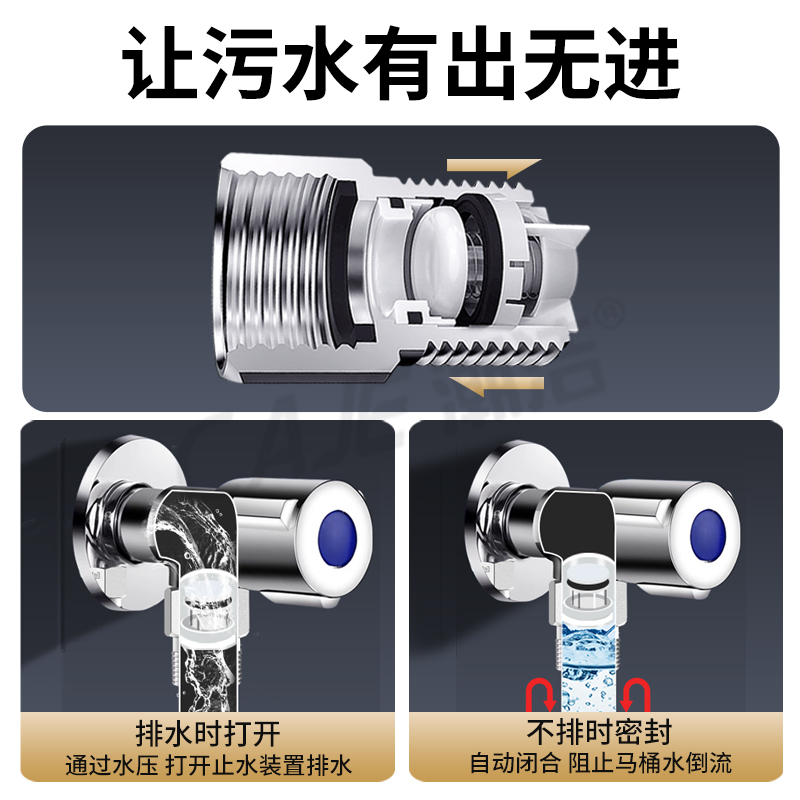 让污水有出无进

排水时打开
通过水压 打开止水装置排水

不排时密封
自动闭合 阻止马桶水倒流