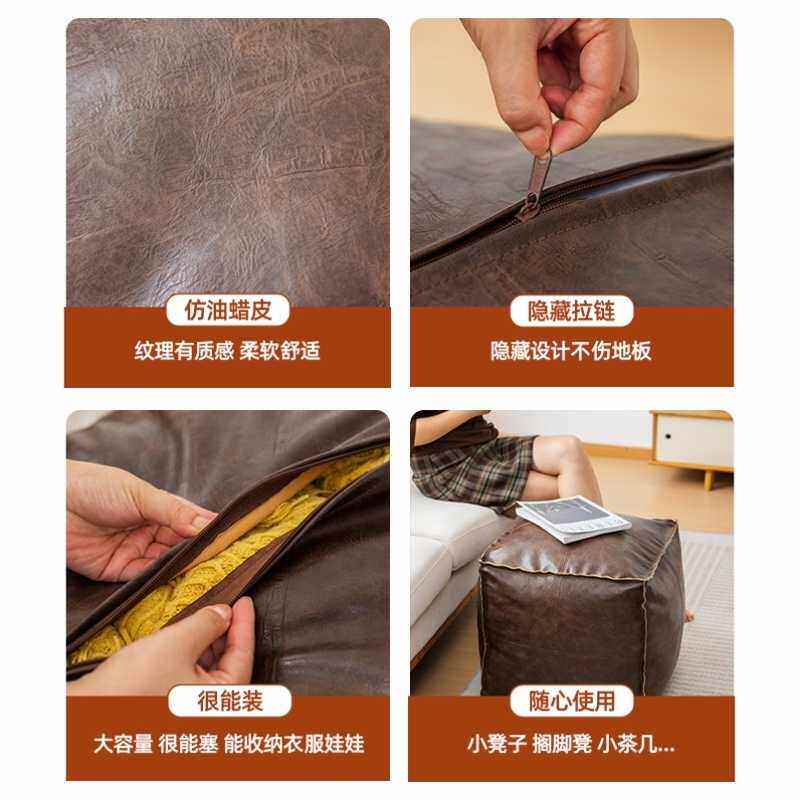 仿油蜡皮

纹理有质感 柔软舒适

隐藏拉链

隐藏设计不伤地板

很能装

大容量 很能塞 能收纳衣服娃娃

随心使用

小凳子 搁脚凳 小茶几...