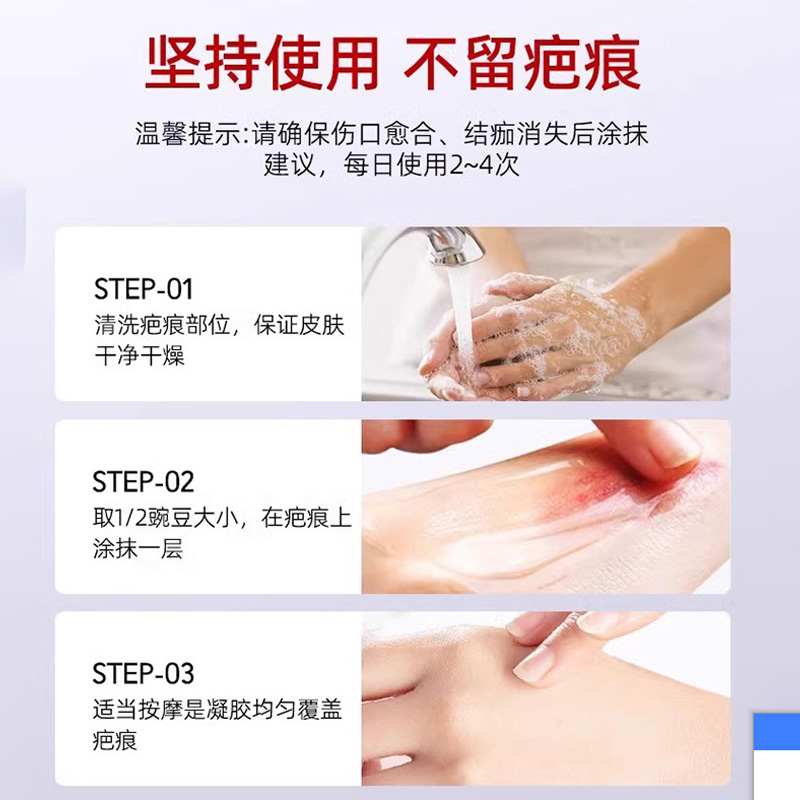 坚持使用 不留疤痕

温馨提示:请确保伤口愈合、结痂消失后涂抹
建议，每日使用2~4次

STEP-01
清洗疤痕部位，保证皮肤干净干燥

STEP-02
取1/2豌豆大小，在疤痕上涂抹一层

STEP-03
适当按摩是凝胶均匀覆盖疤痕