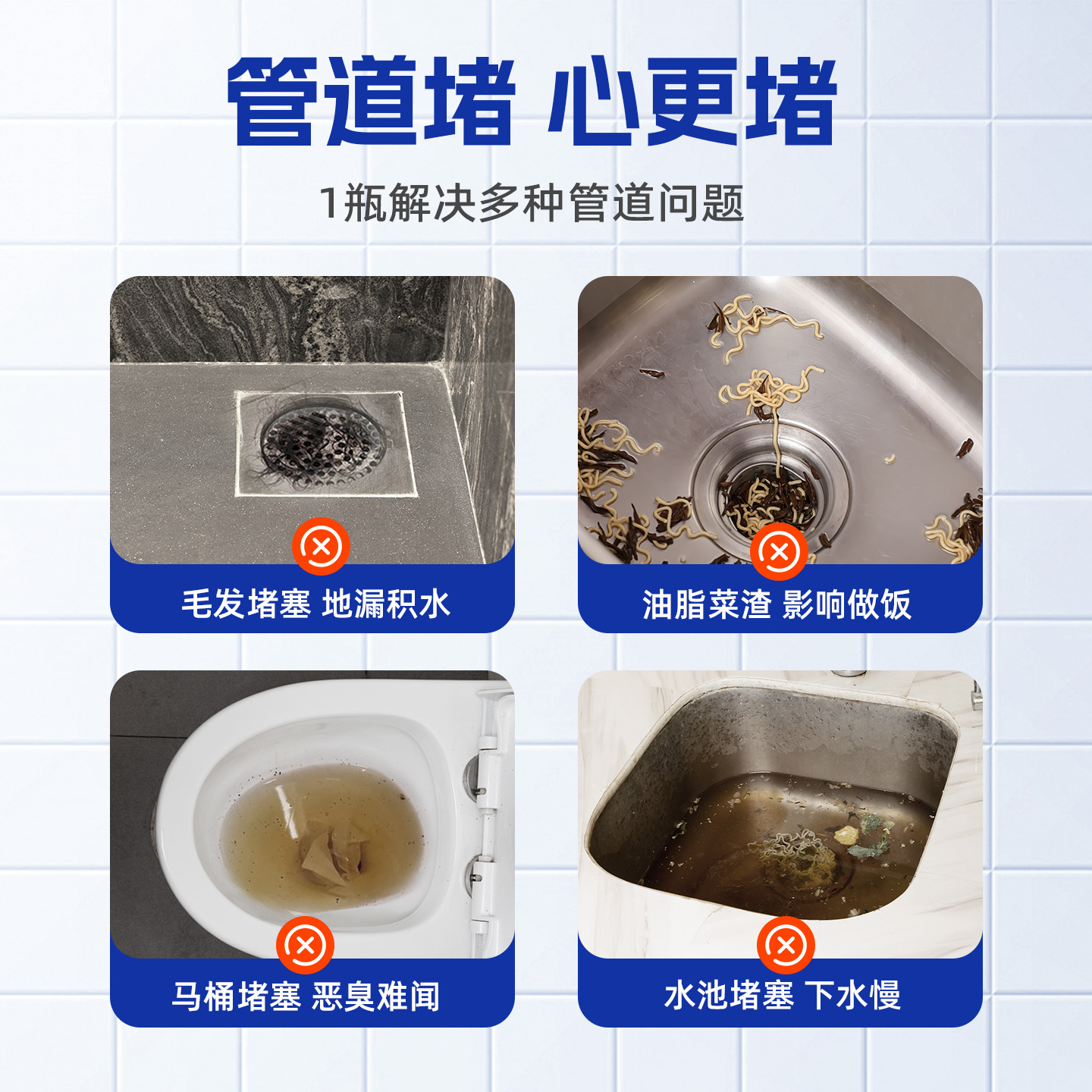 管道堵 心更堵

1瓶解决多种管道问题

毛发堵塞 地漏积水

油脂菜渣 影响做饭

马桶堵塞 恶臭难闻

水池堵塞 下水慢