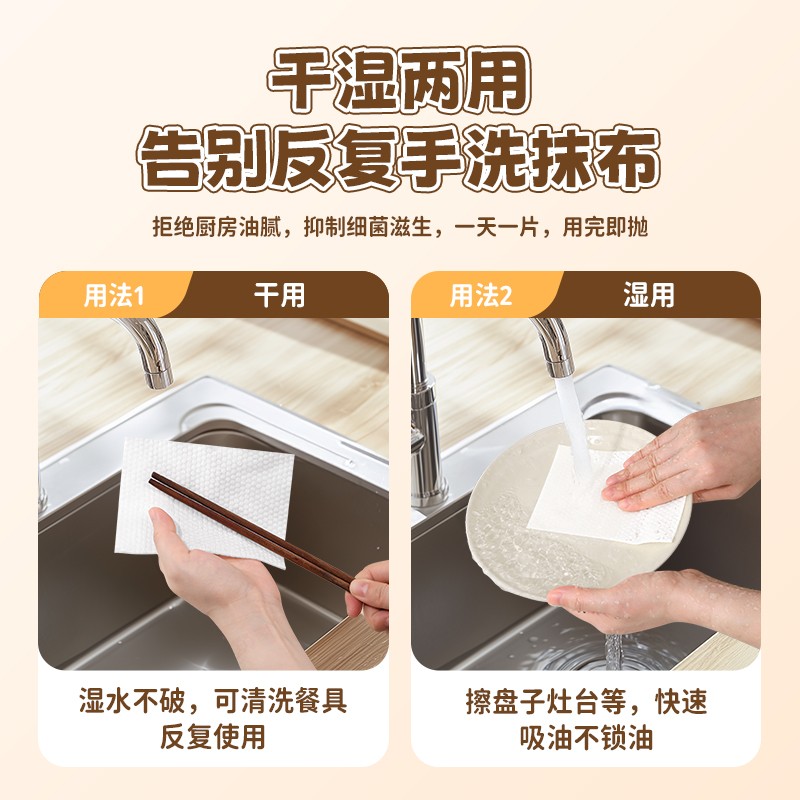 干湿两用
告别反复手洗抹布

拒绝厨房油腻，抑制细菌滋生，一天一片，用完即抛

用法1 干用

湿水不破，可清洗餐具反复使用

用法2 湿用

擦盘子灶台等，快速吸油不锁油