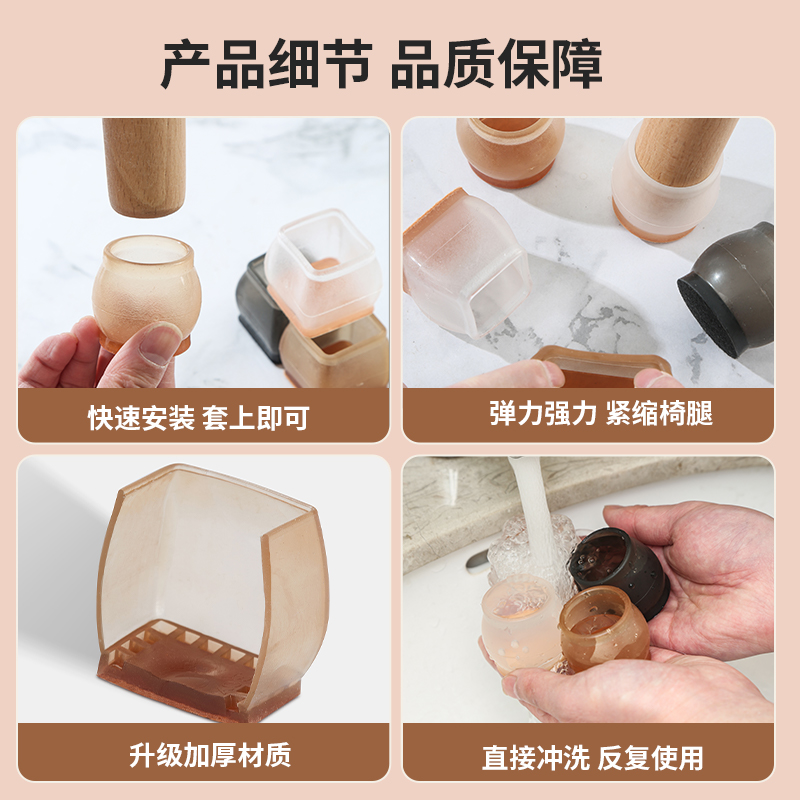 产品细节 品质保障

快速安装 套上即可

弹力强力 紧缩椅腿

升级加厚材质

直接冲洗 反复使用