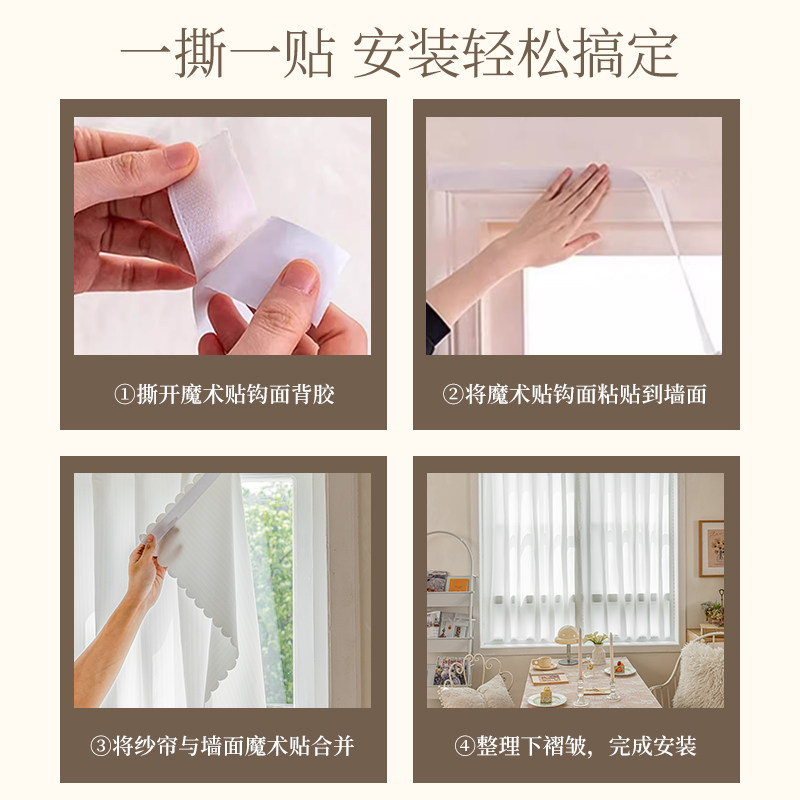 一撕一贴 安装轻松搞定

①撕开魔术贴钩面背胶

②将魔术贴钩面粘贴到墙面

③将纱帘与墙面魔术贴合并

④整理下褶皱，完成安装