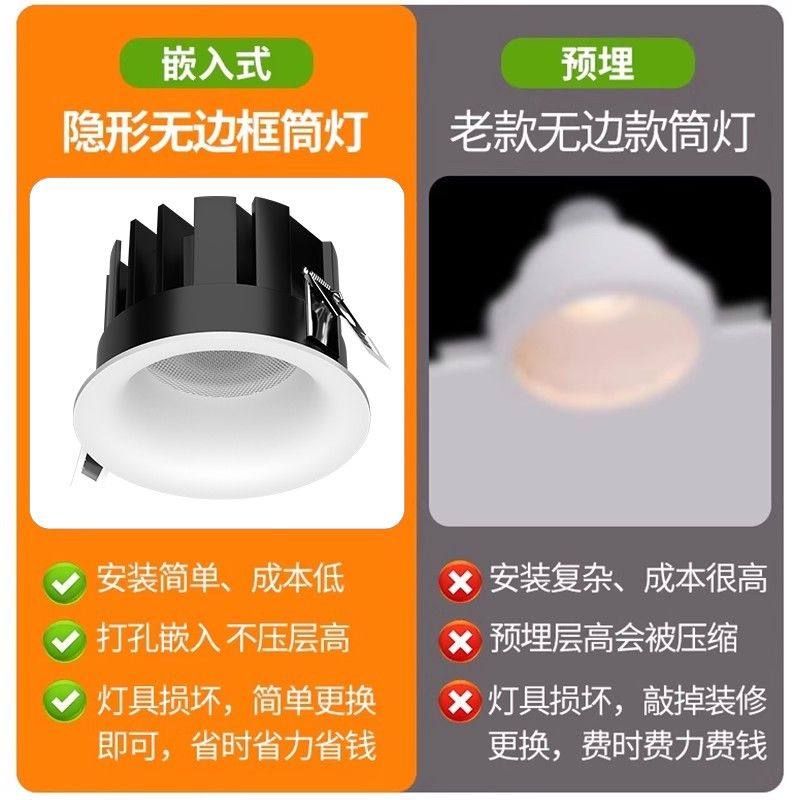 嵌入式
隐形无边框筒灯

安装简单、成本低
打孔嵌入 不压层高
灯具损坏，简单更换即可，省时省力省钱

预埋
老款无边款筒灯

安装复杂、成本很高
预埋层高会被压缩
灯具损坏，敲掉装修更换，费时费力费钱