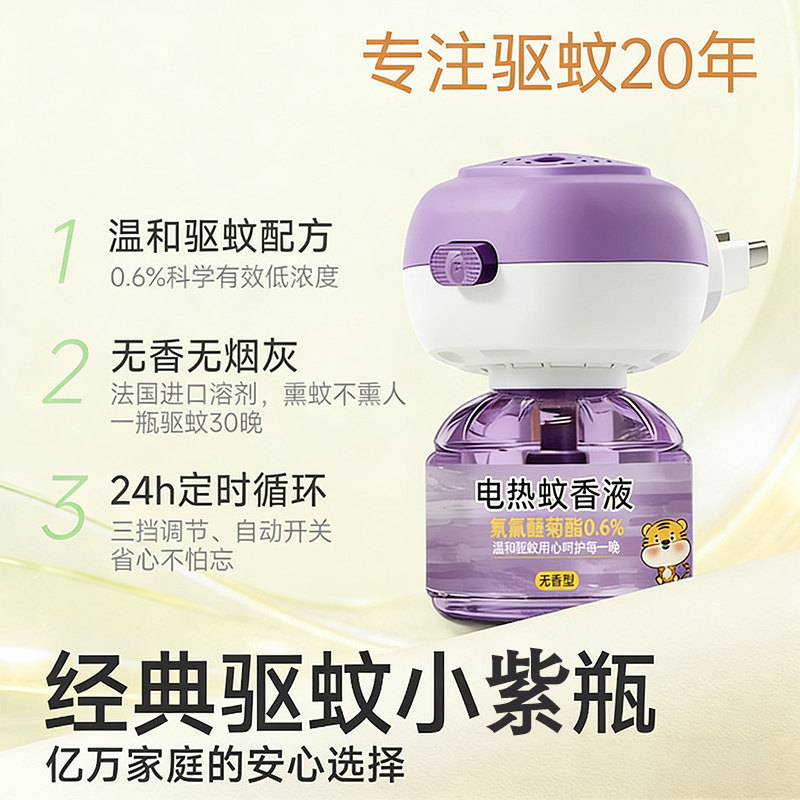 专注驱蚊20年

1 温和驱蚊配方
0.6%科学有效低浓度

2 无香无烟灰
法国进口溶剂，熏蚊不熏人
一瓶驱蚊30晚

3 24h定时循环
三挡调节、自动开关
省心不怕忘

电热蚊香液
氯氟醚菊酯0.6%
温和驱蚊用心呵护每一晚
无香型

经典驱蚊小紫瓶
亿万家庭的安心选择