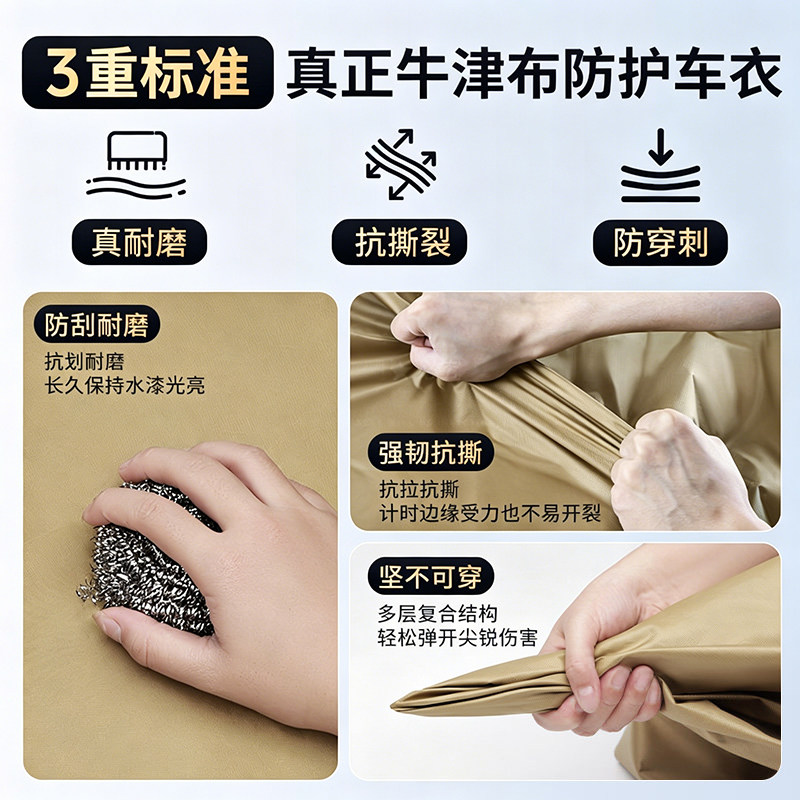 3重标准 真正牛津布防护车衣

真耐磨

抗撕裂

防穿刺

防刮耐磨

抗划耐磨
长久保持水漆光亮

强韧抗撕

抗拉抗撕
计时边缘受力也不易开裂

坚不可穿

多层复合结构
轻松弹开尖锐伤害