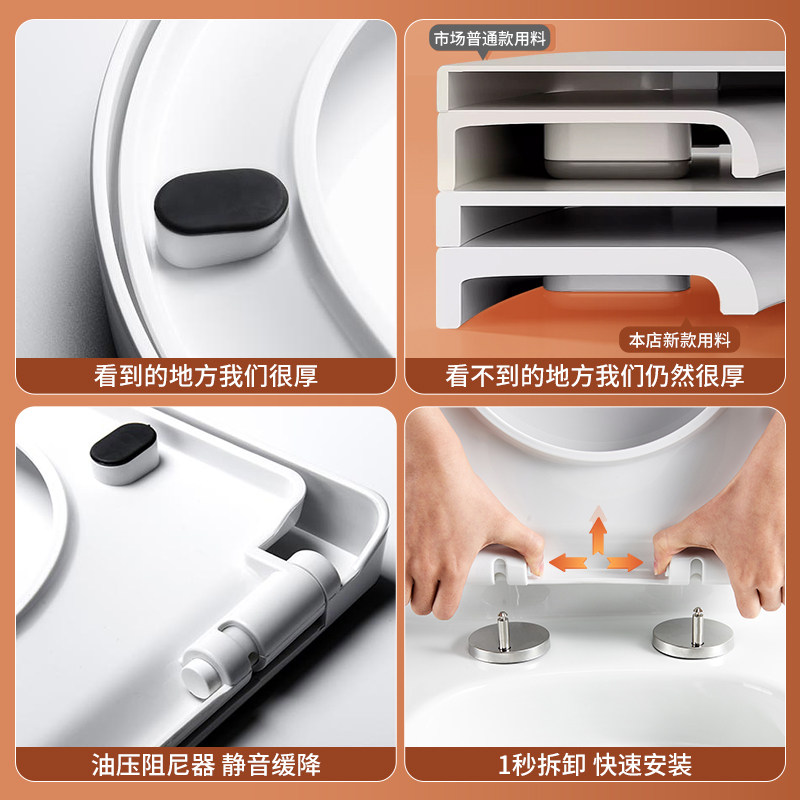 看到的地方我们很厚

市场普通款用料

本店新款用料

看不到的地方我们仍然很厚

油压阻尼器 静音缓降

1秒拆卸 快速安装