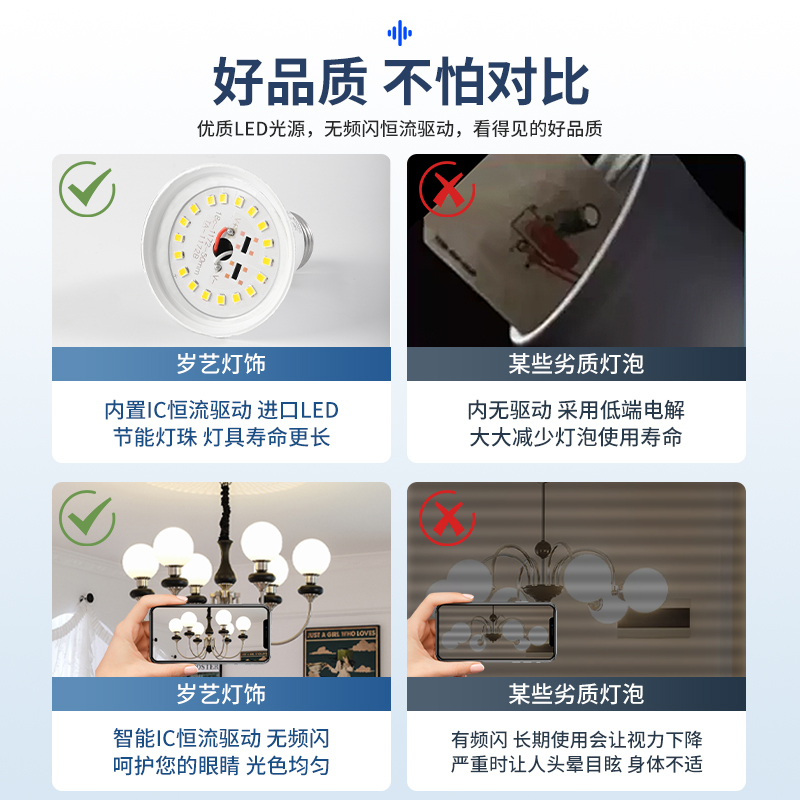 好品质 不怕对比

优质LED光源，无频闪恒流驱动，看得见的好品质

岁艺灯饰

内置IC恒流驱动 进口LED
节能灯珠 灯具寿命更长

某些劣质灯泡

内无驱动 采用低端电解
大大减少灯泡使用寿命

JUST A GIRL WHO LOVES

岁艺灯饰

智能IC恒流驱动 无频闪
呵护您的眼睛 光色均匀

某些劣质灯泡

有频闪 长期使用会让视力下降
严重时让人头晕目眩 身体不适