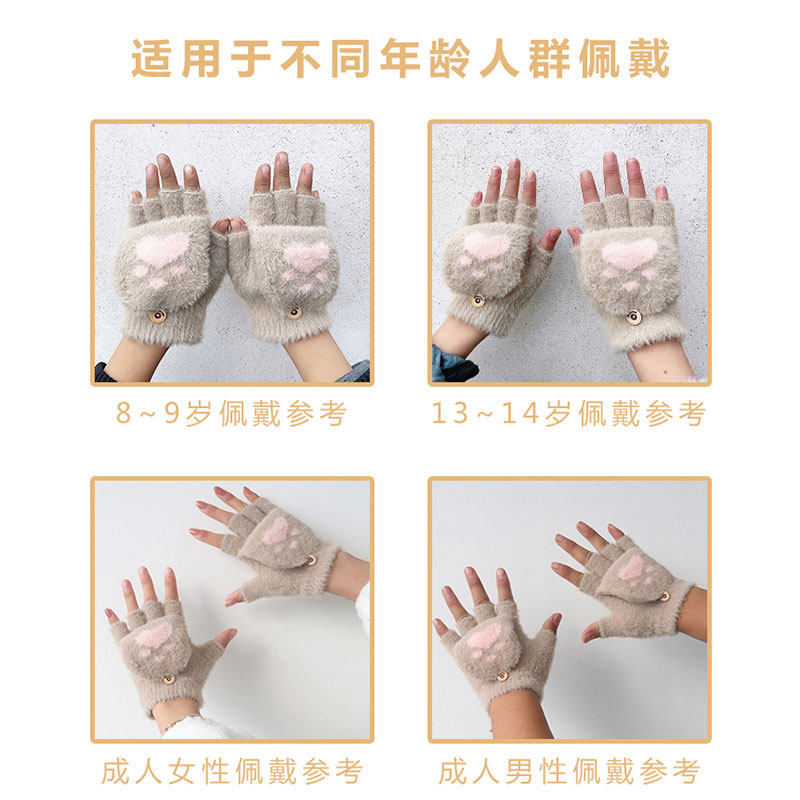 适用于不同年龄人群佩戴

8~9岁佩戴参考

13~14岁佩戴参考

成人女性佩戴参考

成人男性佩戴参考