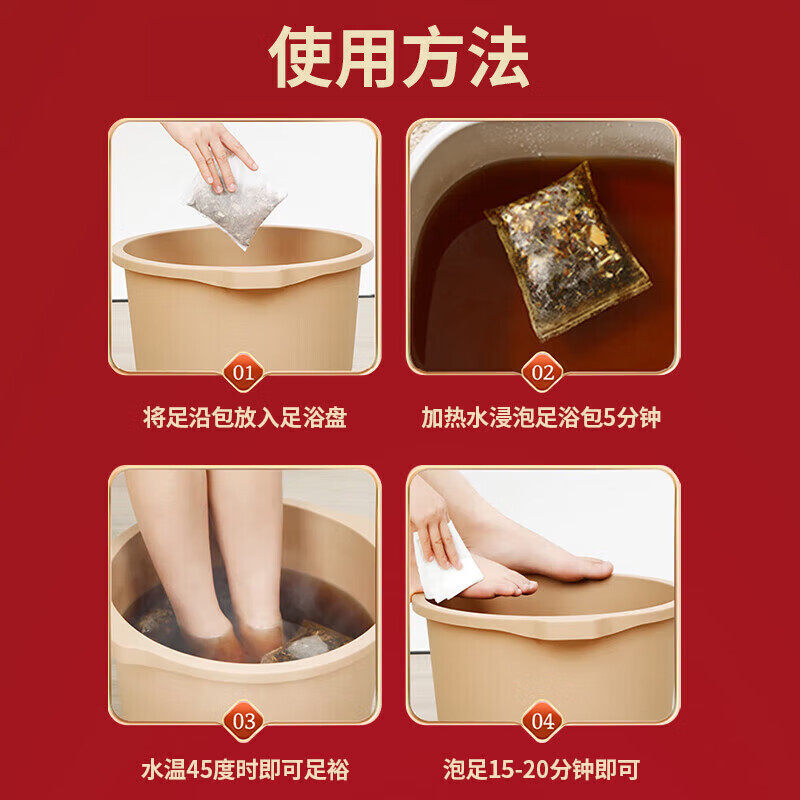 使用方法

01
将足沿包放入足浴盘

02
加热水浸泡足浴包5分钟

03
水温45度时即可足裕

04
泡足15-20分钟即可