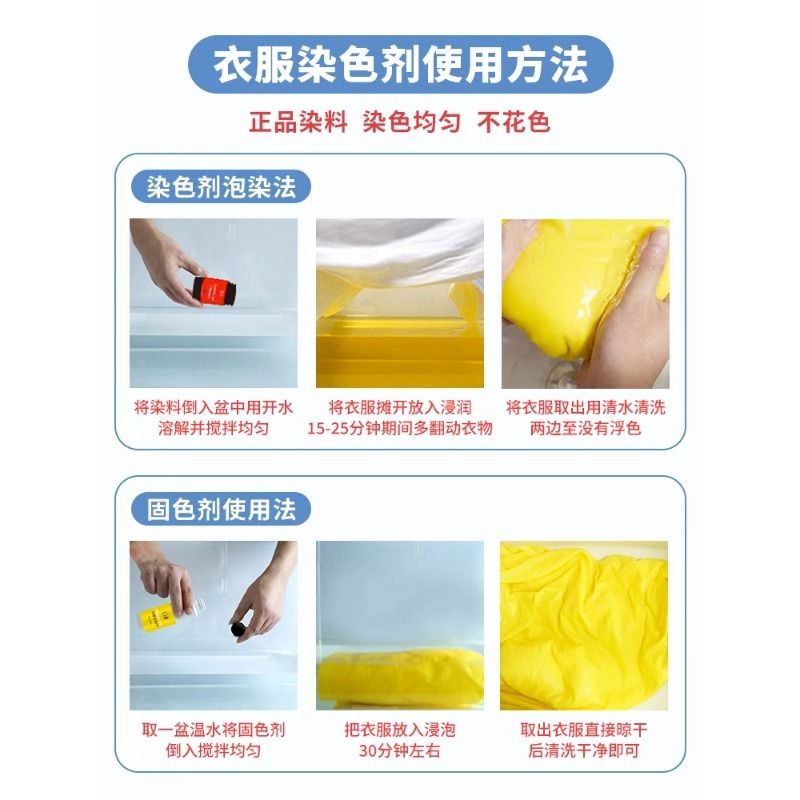 衣服染色剂使用方法

正品染料 染色均匀 不花色

染色剂泡染法

将染料倒入盆中用开水溶解并搅拌均匀

将衣服摊开放入浸润15-25分钟期间多翻动衣物

将衣服取出用清水清洗两边至没有浮色

固色剂使用法

取一盆温水将固色剂倒入搅拌均匀

把衣服放入浸泡30分钟左右

取出衣服直接晾干后清洗干净即可