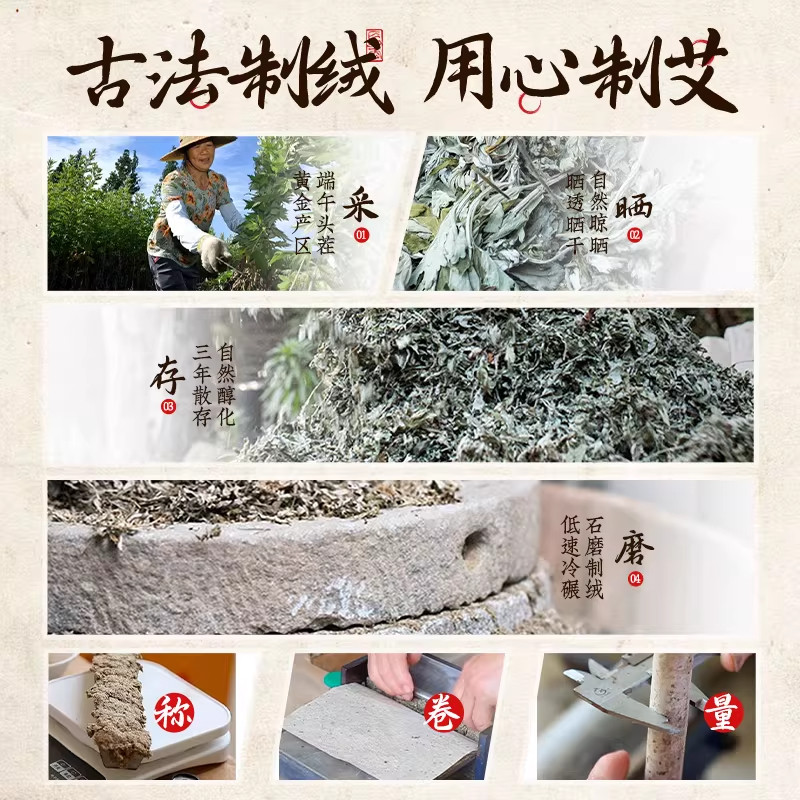 古法制绒 用心制艾

采
01
端午头茬
黄金产区

晒
02
自然晾晒
晒透晒干

存
03
自然醇化
三年散存

磨
04
石磨制绒
低速冷碾

称

卷

量