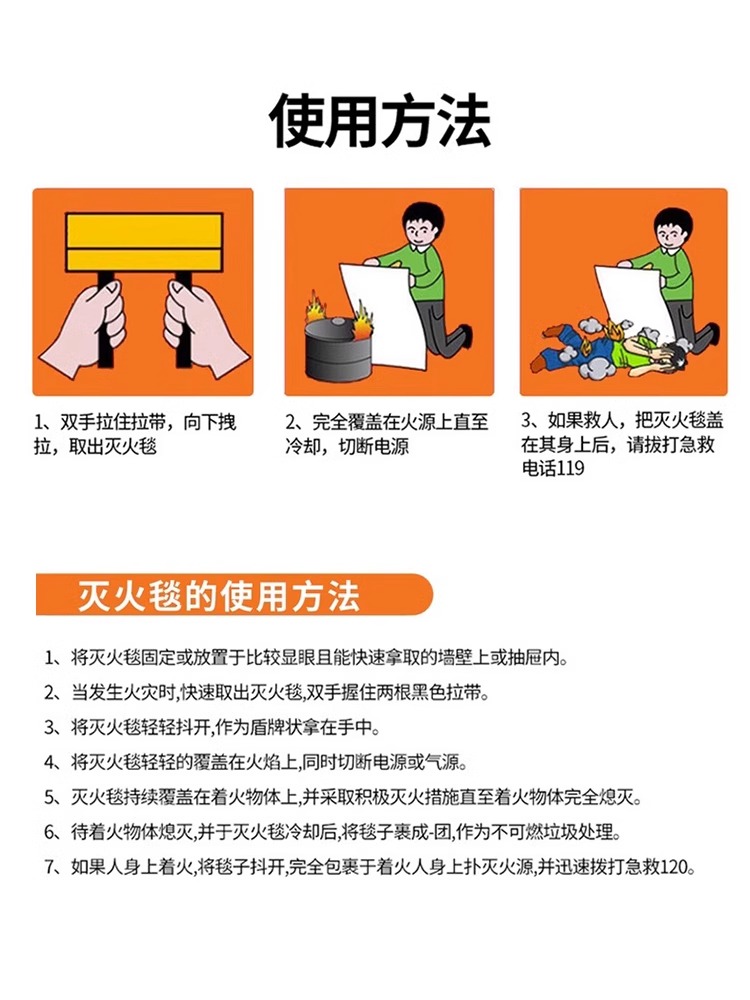 使用方法

1、双手拉住拉带，向下拽拉，取出灭火毯

2、完全覆盖在火源上直至冷却，切断电源

3、如果救人，把灭火毯盖在其身上后，请拔打急救电话119

灭火毯的使用方法

1、将灭火毯固定或放置于比较显眼且能快速拿取的墙壁上或抽屉内。

2、当发生火灾时,快速取出灭火毯,双手握住两根黑色拉带。

3、将灭火毯轻轻抖开,作为盾牌状拿在手中。

4、将灭火毯轻轻的覆盖在火焰上,同时切断电源或气源。

5、灭火毯持续覆盖在着火物体上,并采取积极灭火措施直至着火物体完全熄灭。

6、待着火物体熄灭,并于灭火毯冷却后,将毯子裹成-团,作为不可燃垃圾处理。

7、如果人身上着火,将毯子抖开,完全包裹于着火人身上扑灭火源,并迅速拨打急救120。