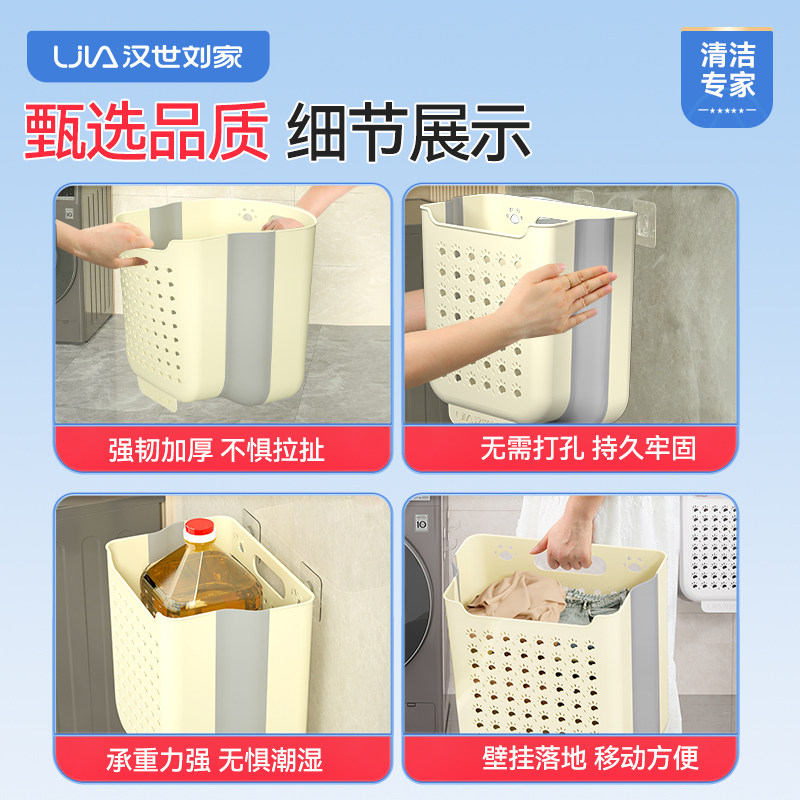 LJIA 汉世刘家

清洁专家

甄选品质 细节展示

强韧加厚 不惧拉扯

无需打孔 持久牢固

承重力强 无惧潮湿

壁挂落地 移动方便