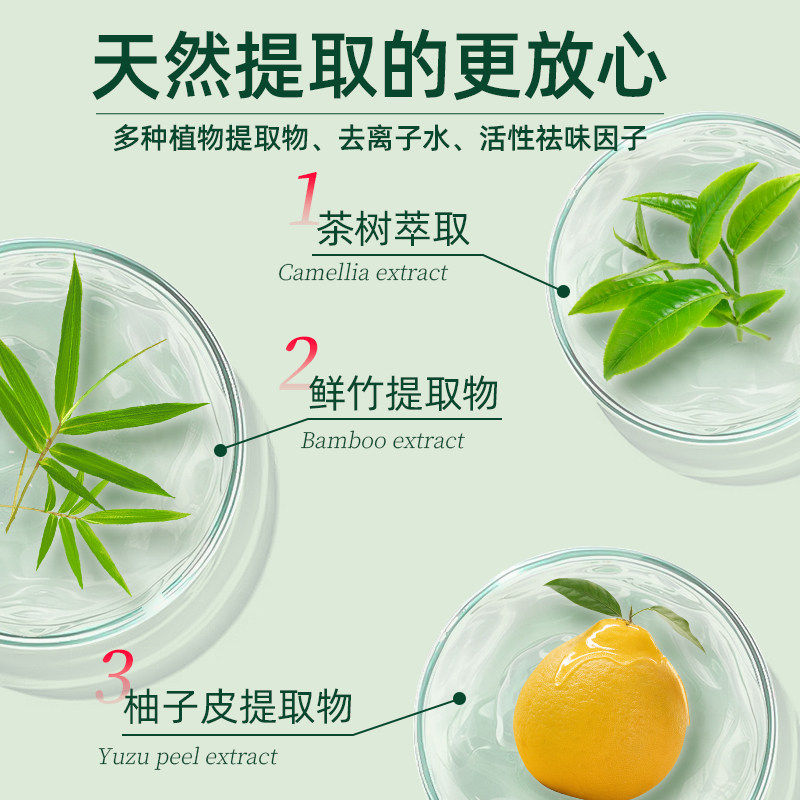 天然提取的更放心

多种植物提取物、去离子水、活性祛味因子

1 茶树萃取
Camellia extract

2 鲜竹提取物
Bamboo extract

3 柚子皮提取物
Yuzu peel extract