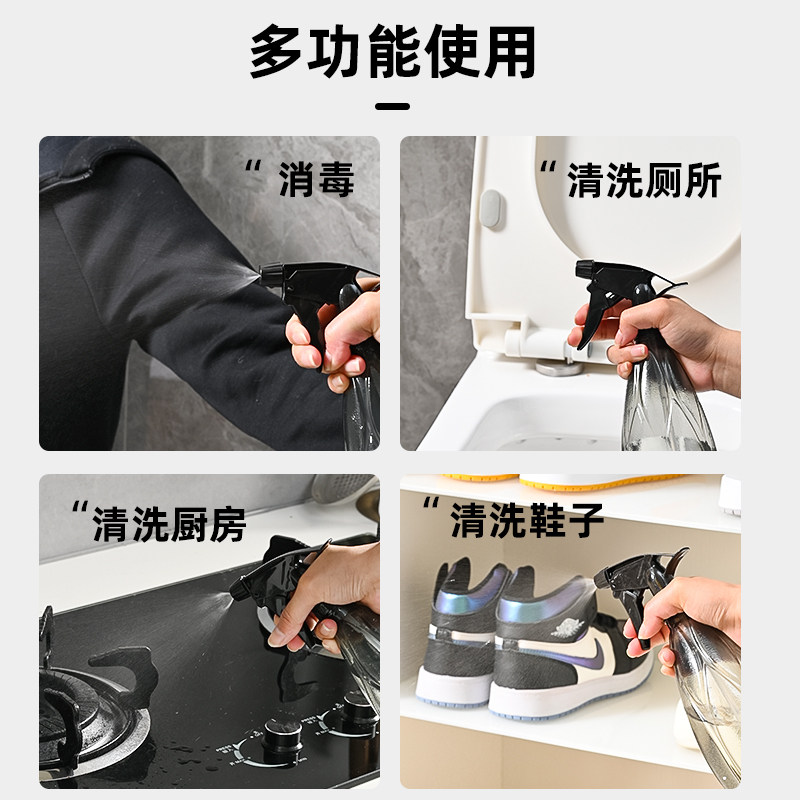 多功能使用

“消毒

“清洗厕所

“清洗厨房

“清洗鞋子