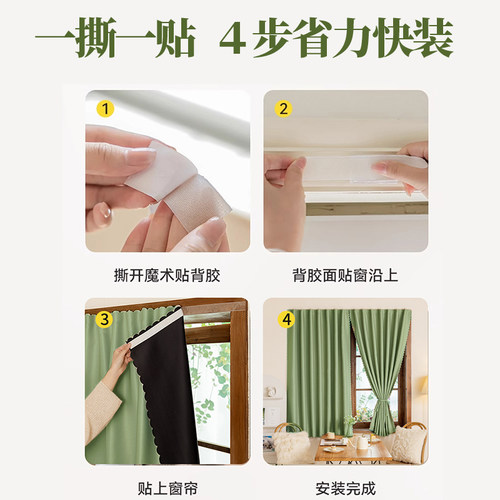 一撕一贴 4步省力快装

1

撕开魔术贴背胶

2

背胶面贴窗沿上

3

贴上窗帘

4

安装完成