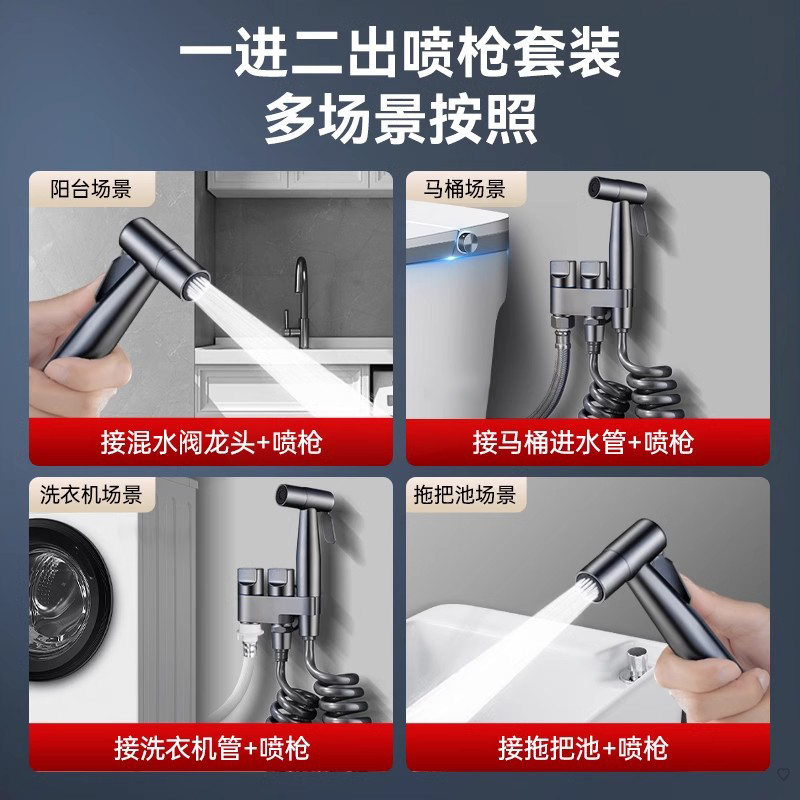 一进二出喷枪套装
多场景按照

阳台场景
接混水阀龙头+喷枪

马桶场景
接马桶进水管+喷枪

洗衣机场景
接洗衣机管+喷枪

拖把池场景
接拖把池+喷枪