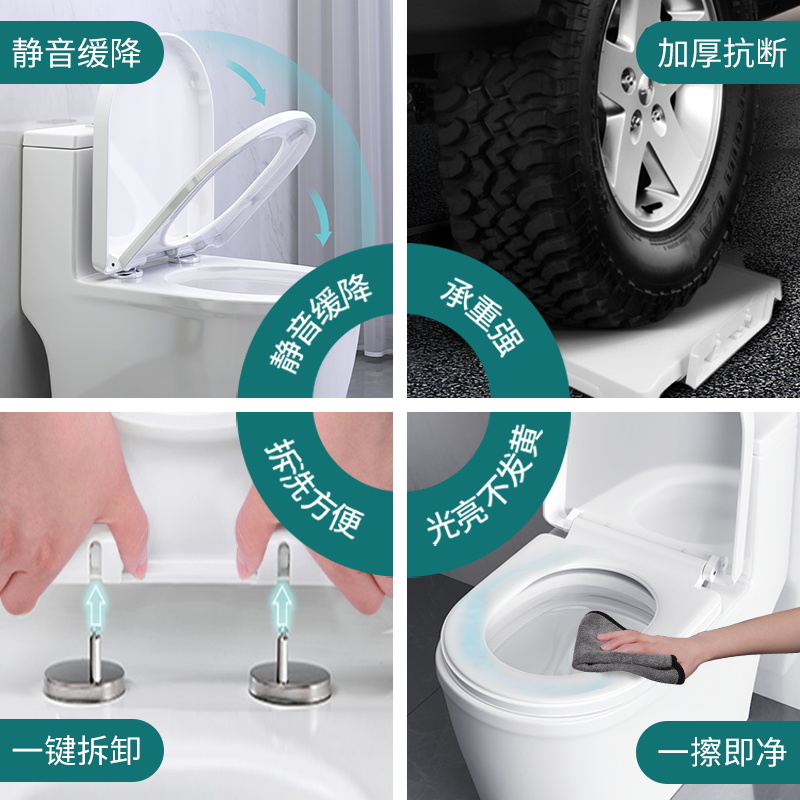 静音缓降

加厚抗断

静音缓降

承重强

拆洗方便

光亮不发黄

一键拆卸

一擦即净